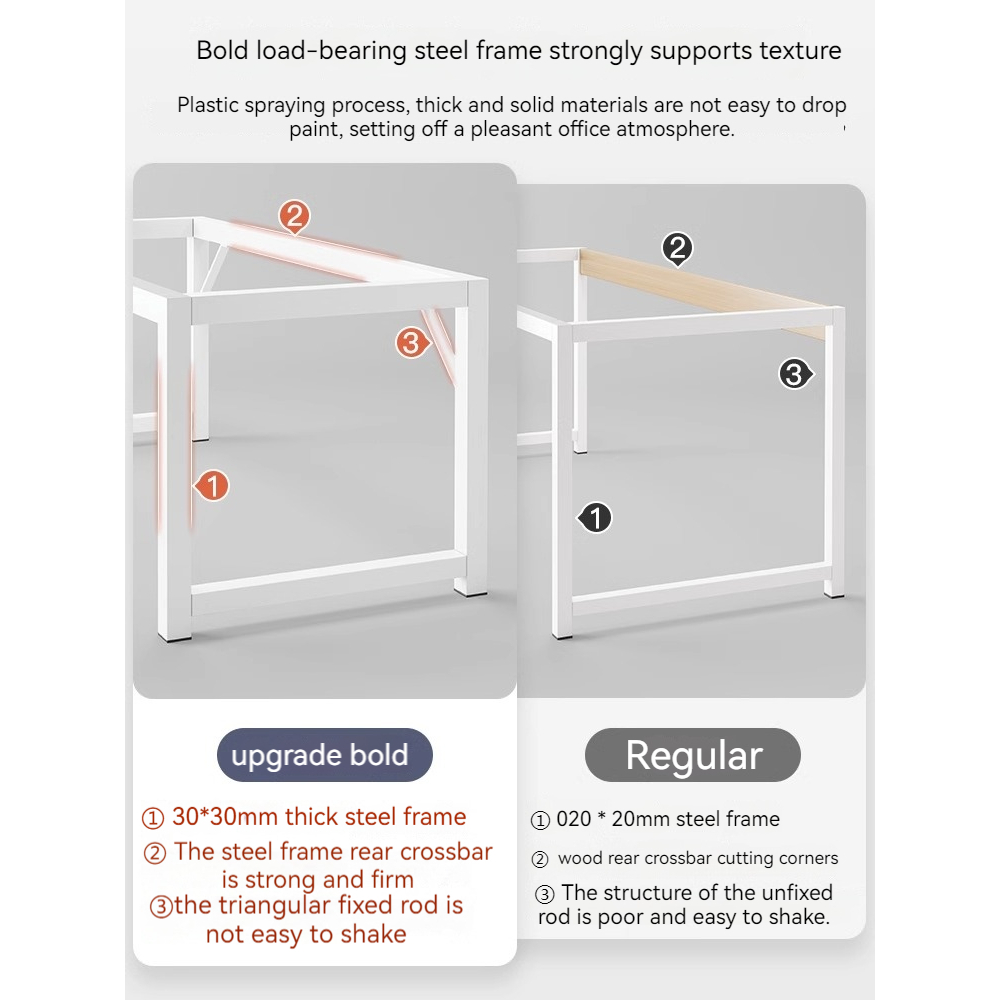 Bold load-bearing steel frame strongly supports texture

Plastic spraying process, thick and solid materials are not easy to drop paint, setting off a pleasant office atmosphere.

2
3
1

2
3
1

upgrade bold

① 30*30mm thick steel frame
② The steel frame rear crossbar is strong and firm
③the triangular fixed rod is not easy to shake

Regular

① 020 * 20mm steel frame
② wood rear crossbar cutting corners
③ The structure of the unfixed rod is poor and easy to shake.