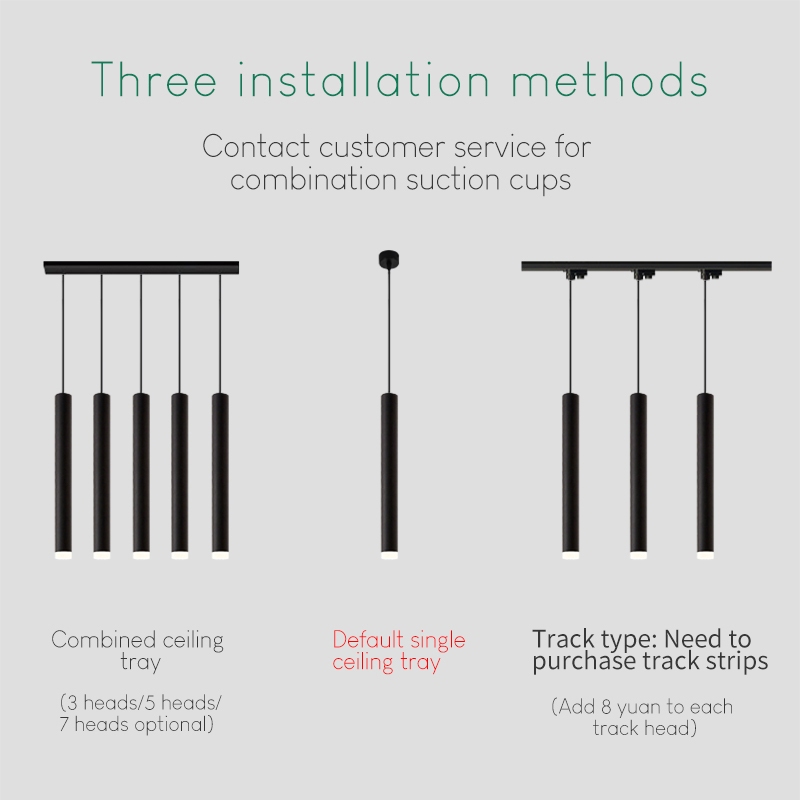 Three installation methods

Contact customer service for combination suction cups

Combined ceiling tray

(3 heads/5 heads/ 7 heads optional)

Default single ceiling tray

Track type: Need to purchase track strips

(Add 8 yuan to each track head)