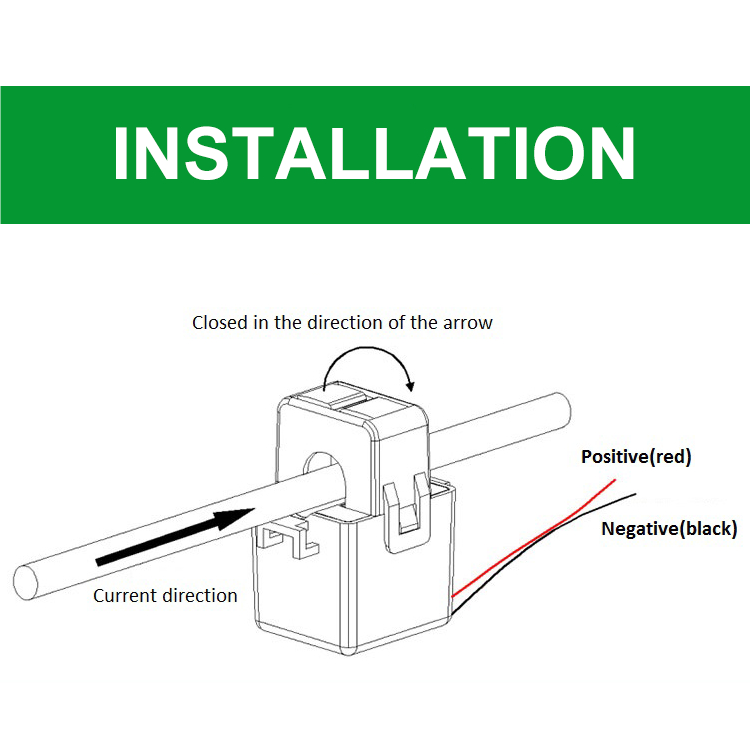 INSTALLATION

Closed in the direction of the arrow

Positive(red)

Negative(black)

Current direction