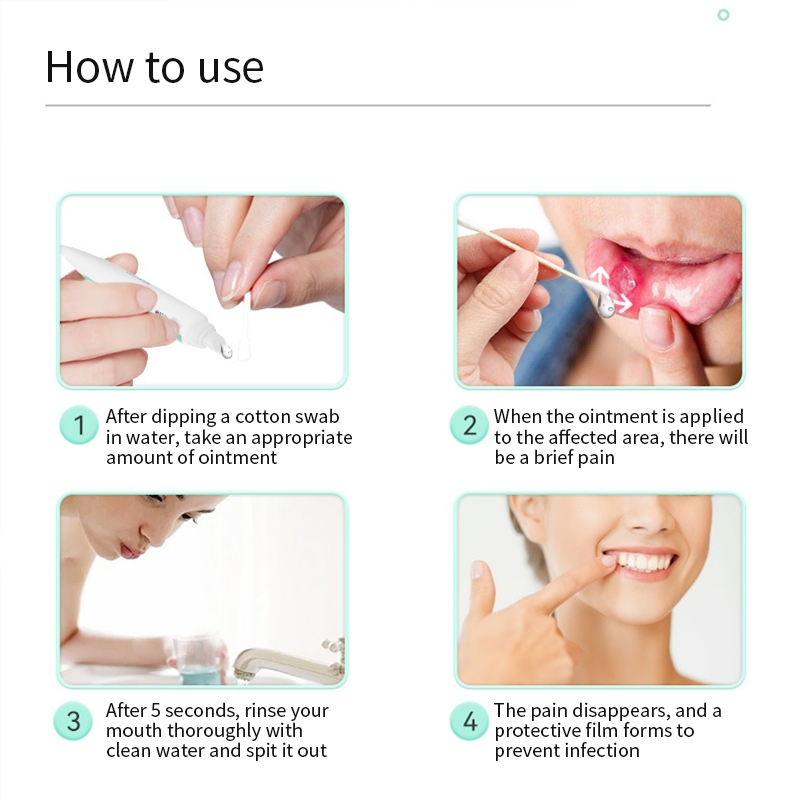 How to use

1 After dipping a cotton swab in water, take an appropriate amount of ointment

2 When the ointment is applied to the affected area, there will be a brief pain

3 After 5 seconds, rinse your mouth thoroughly with clean water and spit it out

4 The pain disappears, and a protective film forms to prevent infection