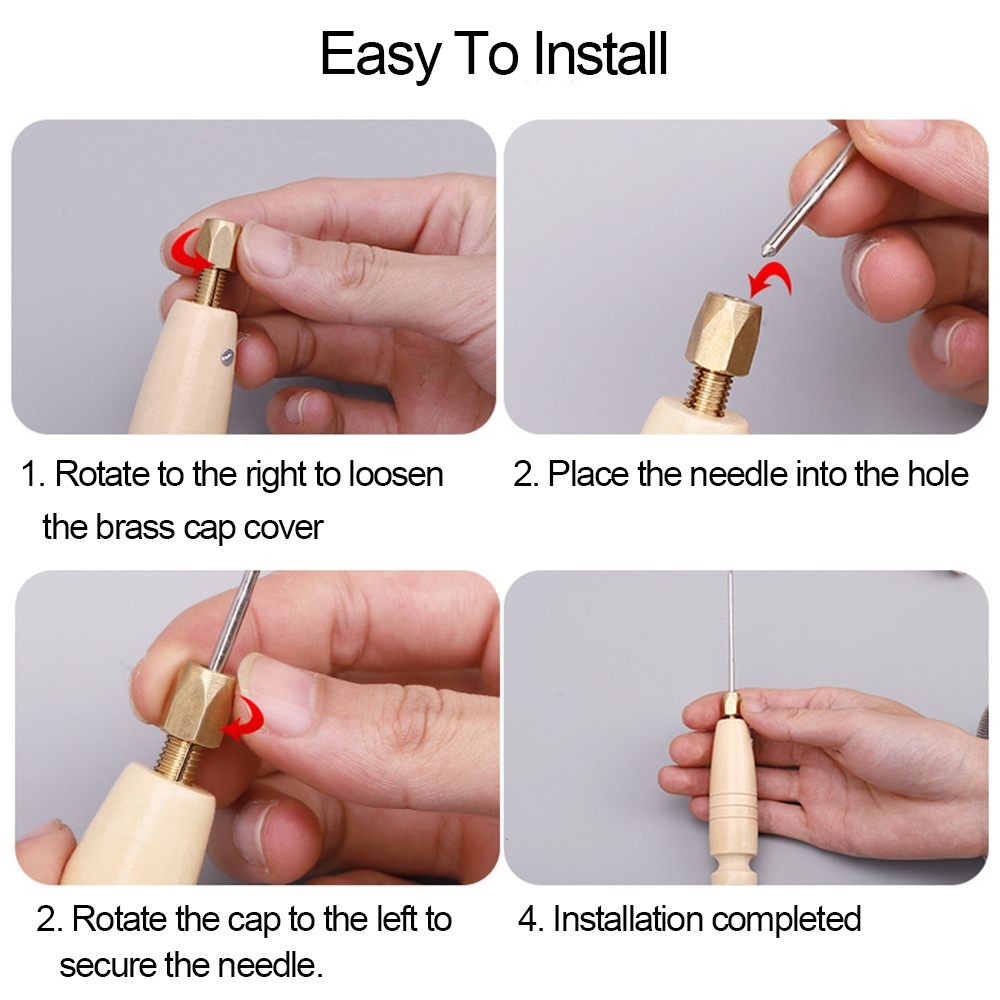 Easy To Install

1. Rotate to the right to loosen the brass cap cover

2. Place the needle into the hole

2. Rotate the cap to the left to secure the needle.

4. Installation completed