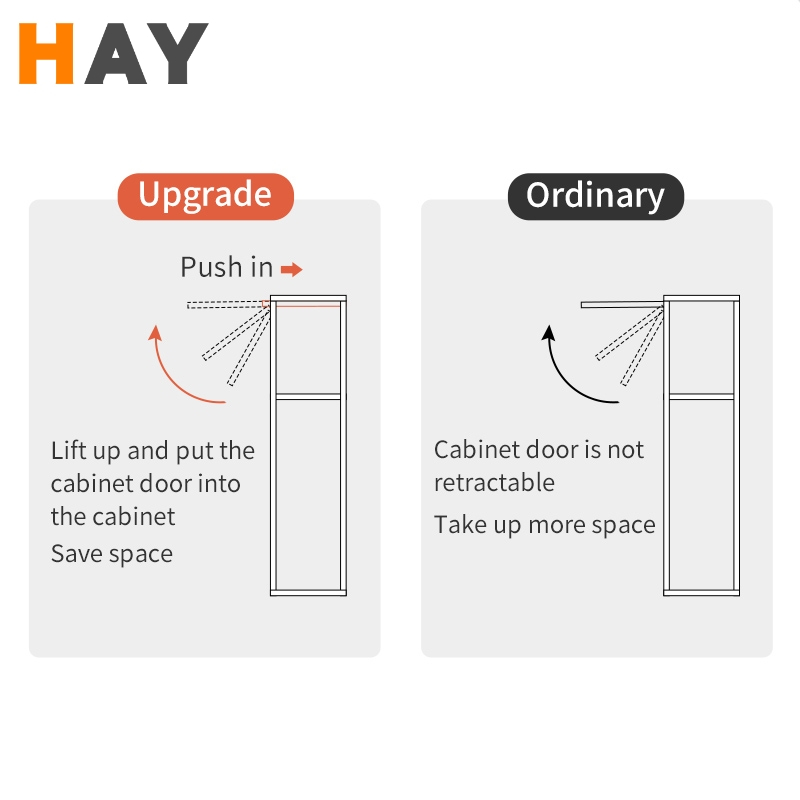 HAY

Upgrade

Push in

Lift up and put the cabinet door into the cabinet

Save space

Ordinary

Cabinet door is not retractable

Take up more space