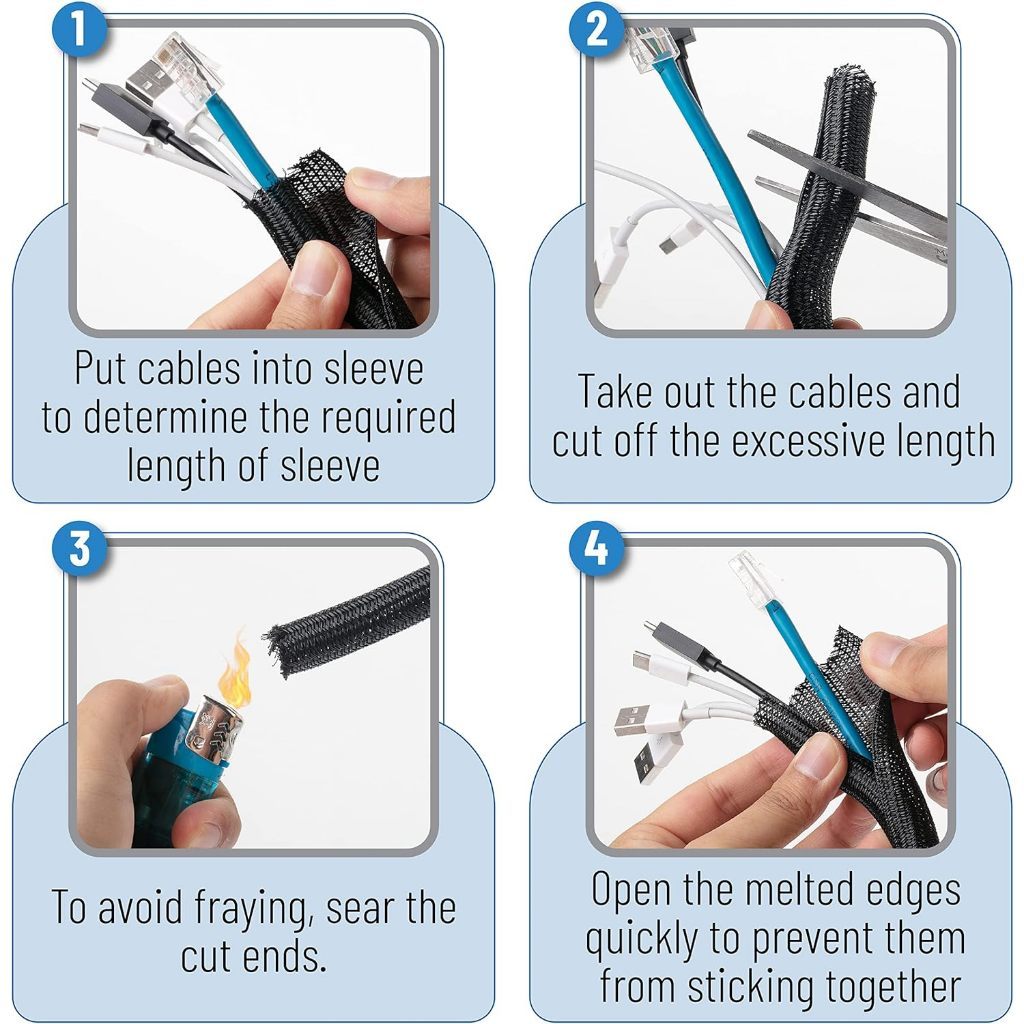 1

Put cables into sleeve to determine the required length of sleeve

2

Take out the cables and cut off the excessive length

3

To avoid fraying, sear the cut ends.

4

Open the melted edges quickly to prevent them from sticking together