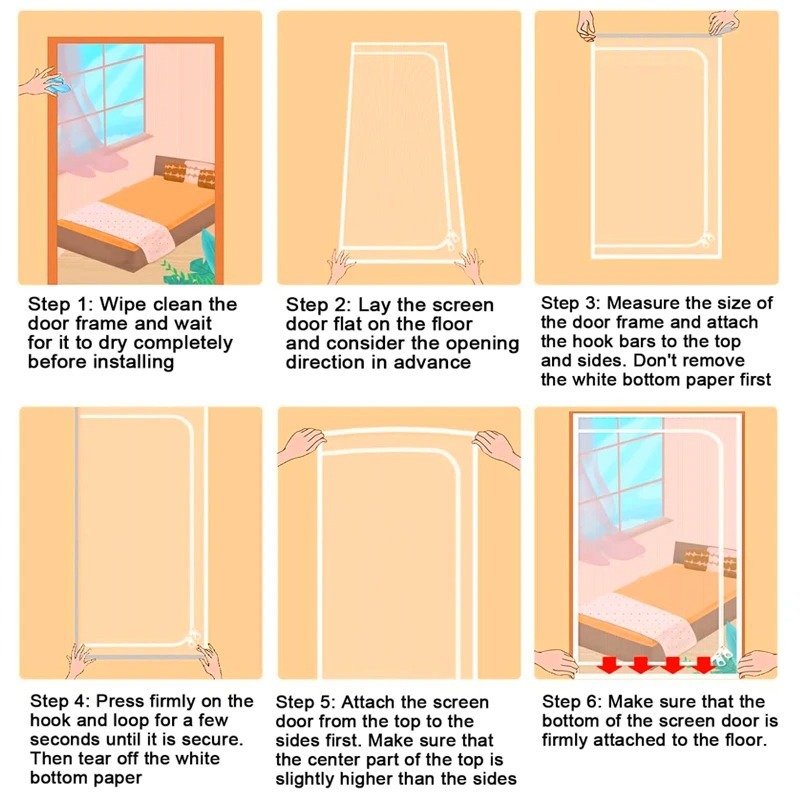 Step 1: Wipe clean the door frame and wait for it to dry completely before installing

Step 2: Lay the screen door flat on the floor and consider the opening direction in advance

Step 3: Measure the size of the door frame and attach the hook bars to the top and sides. Don't remove the white bottom paper first

Step 4: Press firmly on the hook and loop for a few seconds until it is secure. Then tear off the white bottom paper

Step 5: Attach the screen door from the top to the sides first. Make sure that the center part of the top is slightly higher than the sides

Step 6: Make sure that the bottom of the screen door is firmly attached to the floor.