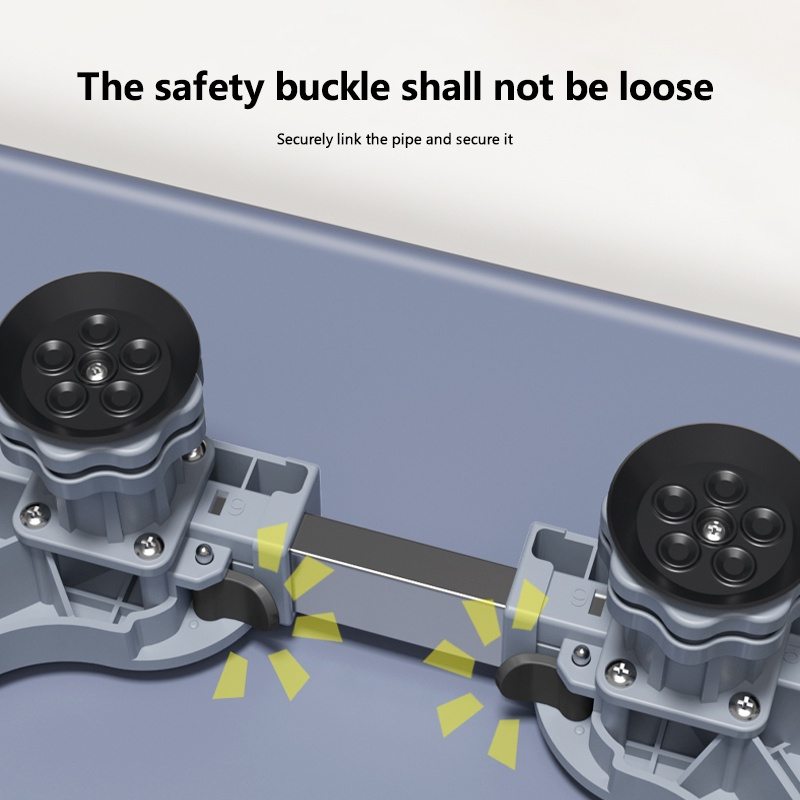 The safety buckle shall not be loose

Securely link the pipe and secure it