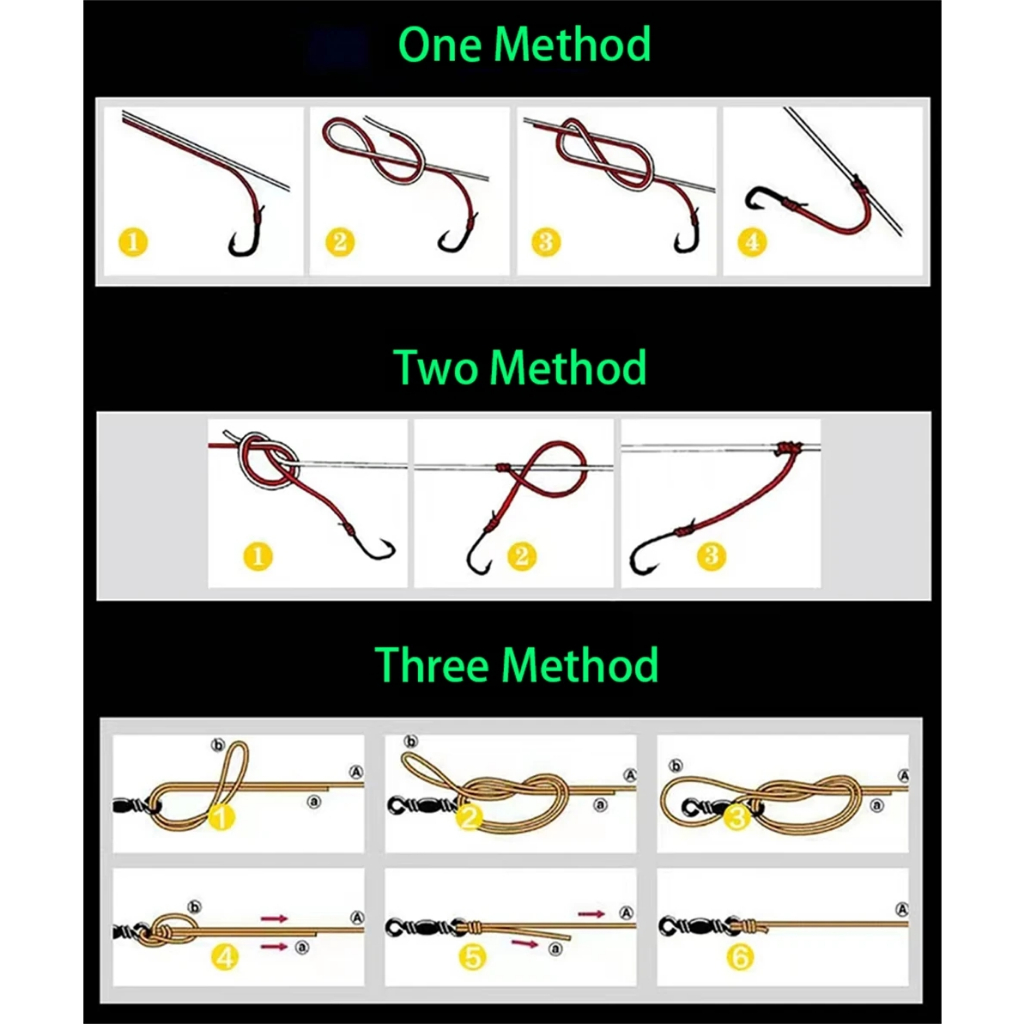 One Method

1 2 3 4

Two Method

1 2 3

Three Method

b A a 1

b A a 2

b A a 3

b A a 4

A a 5

A 6