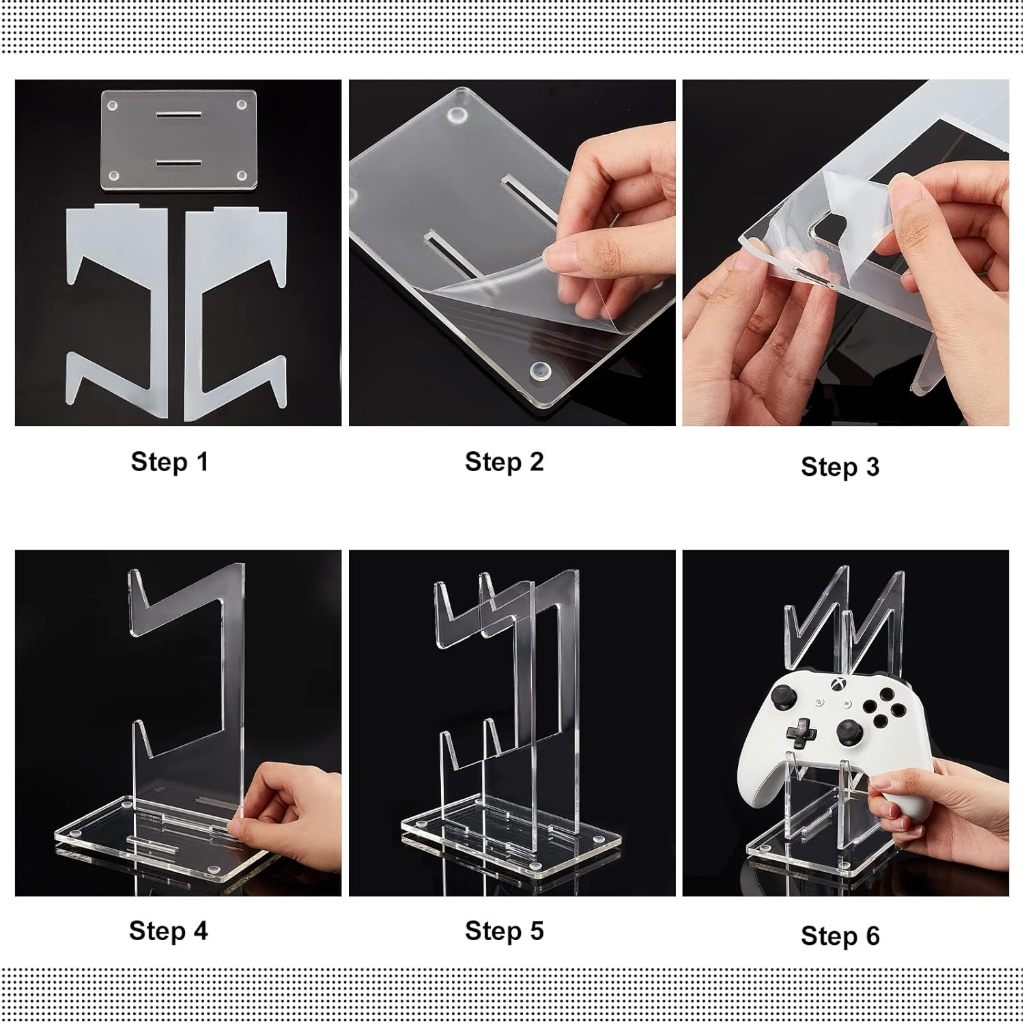 Step 1

Step 2

Step 3

Step 4

Step 5

Step 6