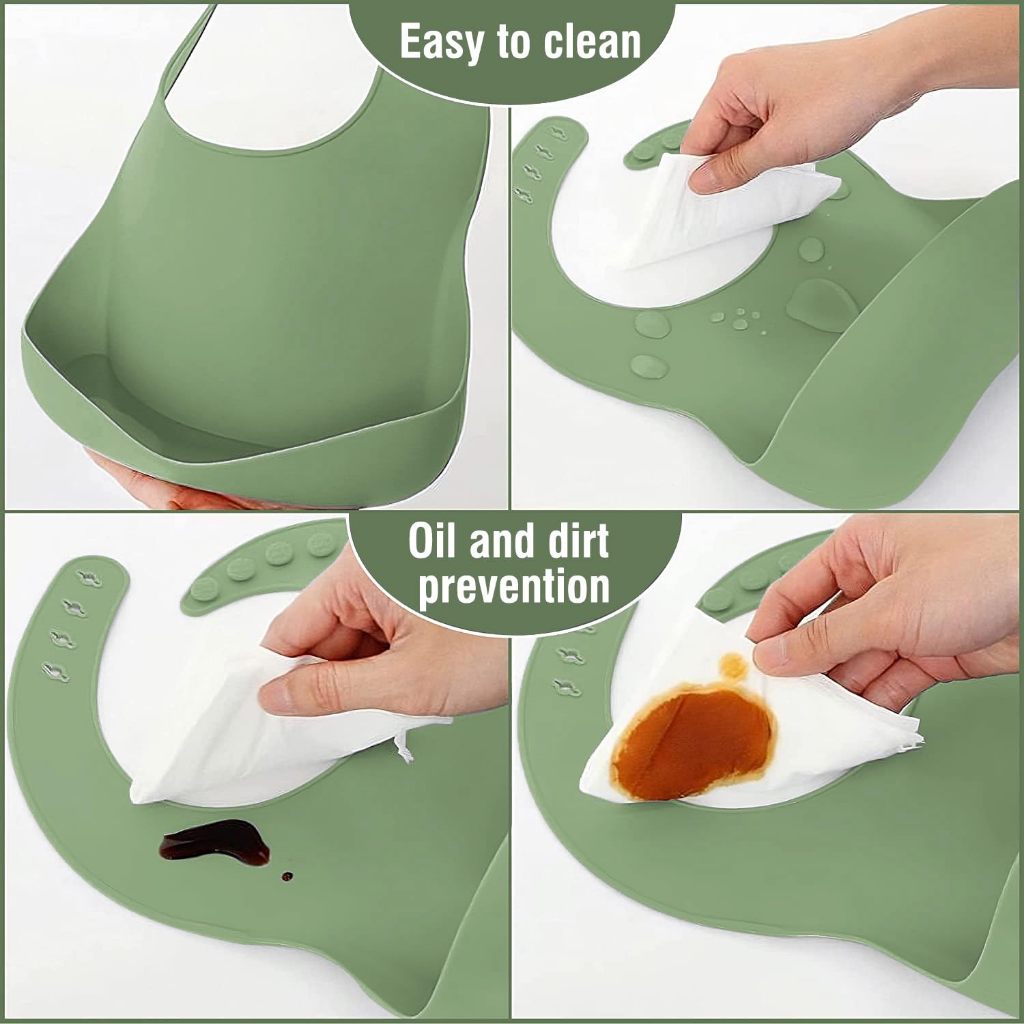 Easy to clean

Oil and dirt prevention