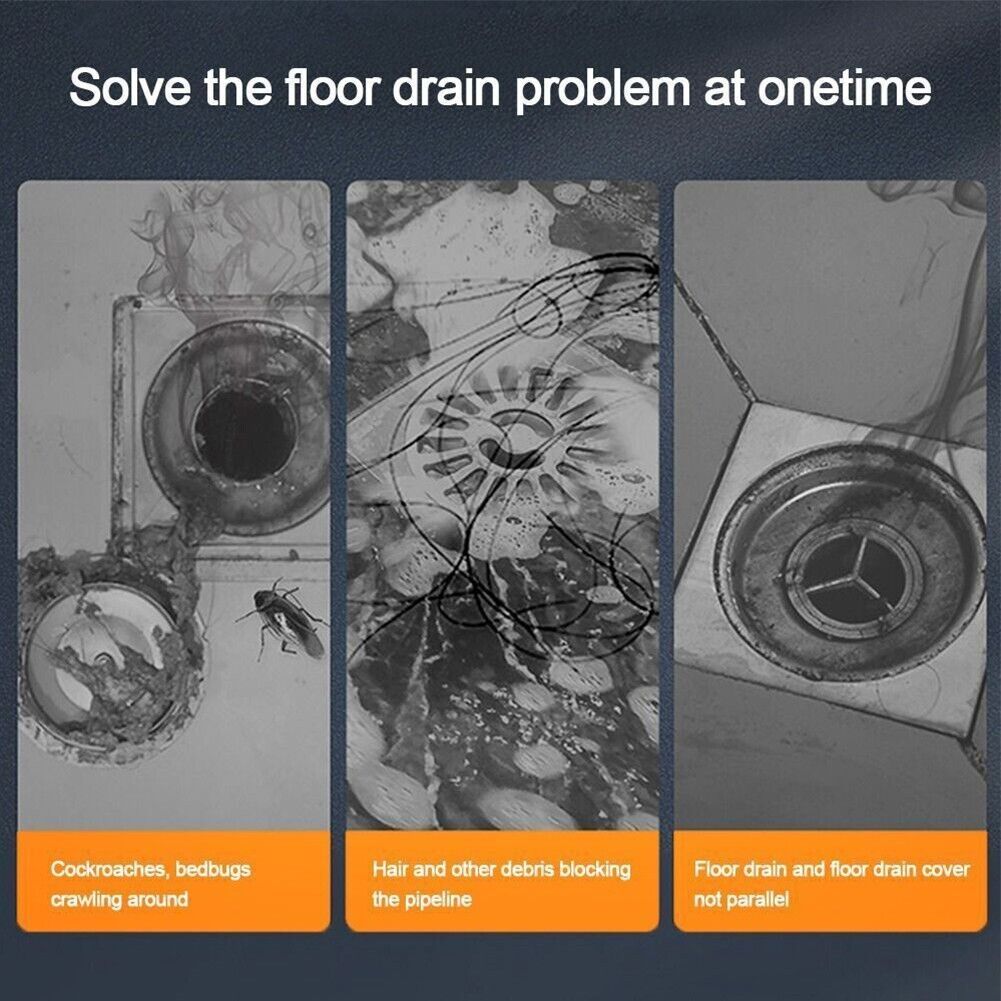 Solve the floor drain problem at onetime

Cockroaches, bedbugs crawling around

Hair and other debris blocking the pipeline

Floor drain and floor drain cover not parallel