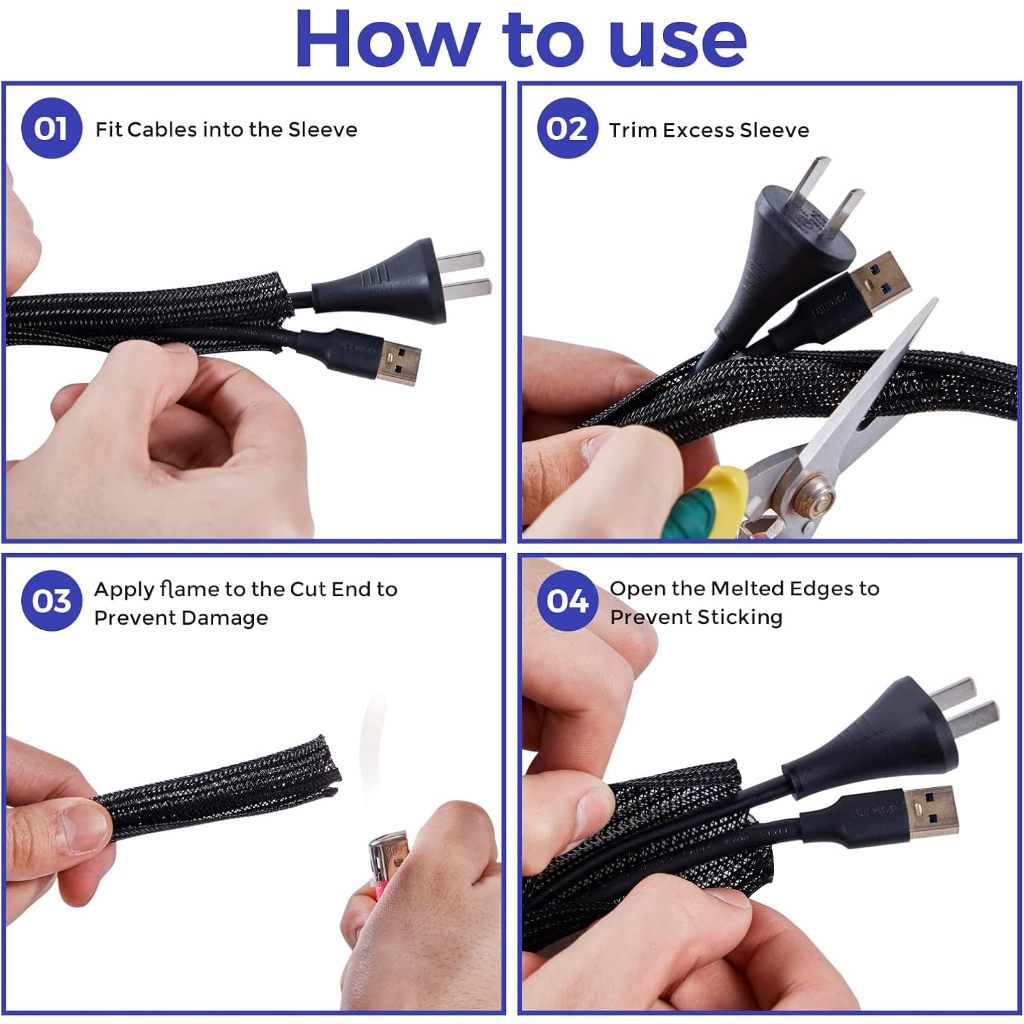 How to use

01 Fit Cables into the Sleeve

02 Trim Excess Sleeve

03 Apply flame to the Cut End to Prevent Damage

04 Open the Melted Edges to Prevent Sticking