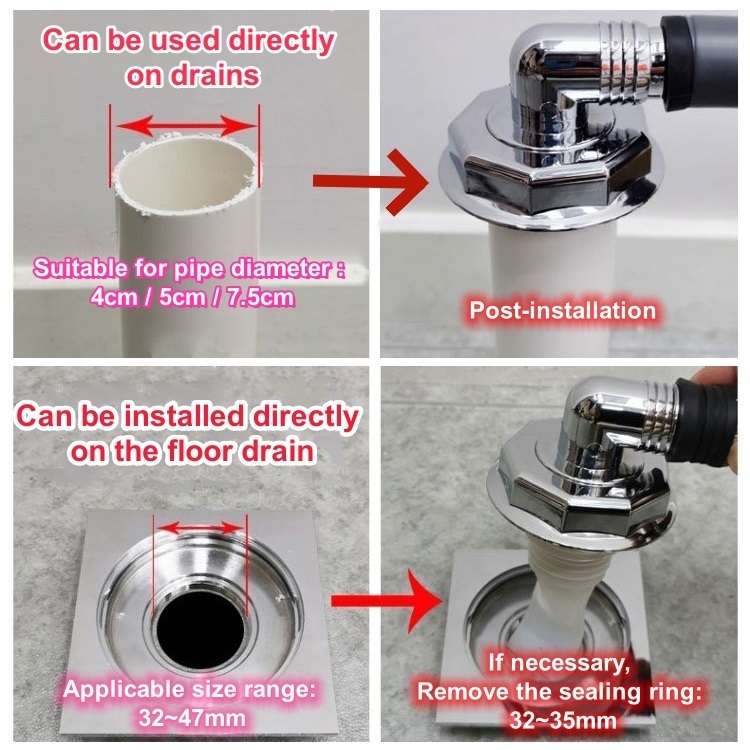 Can be used directly on drains

Suitable for pipe diameter : 4cm / 5cm / 7.5cm

Post-installation

Can be installed directly on the floor drain

Applicable size range: 32~47mm

If necessary, Remove the sealing ring: 32~35mm