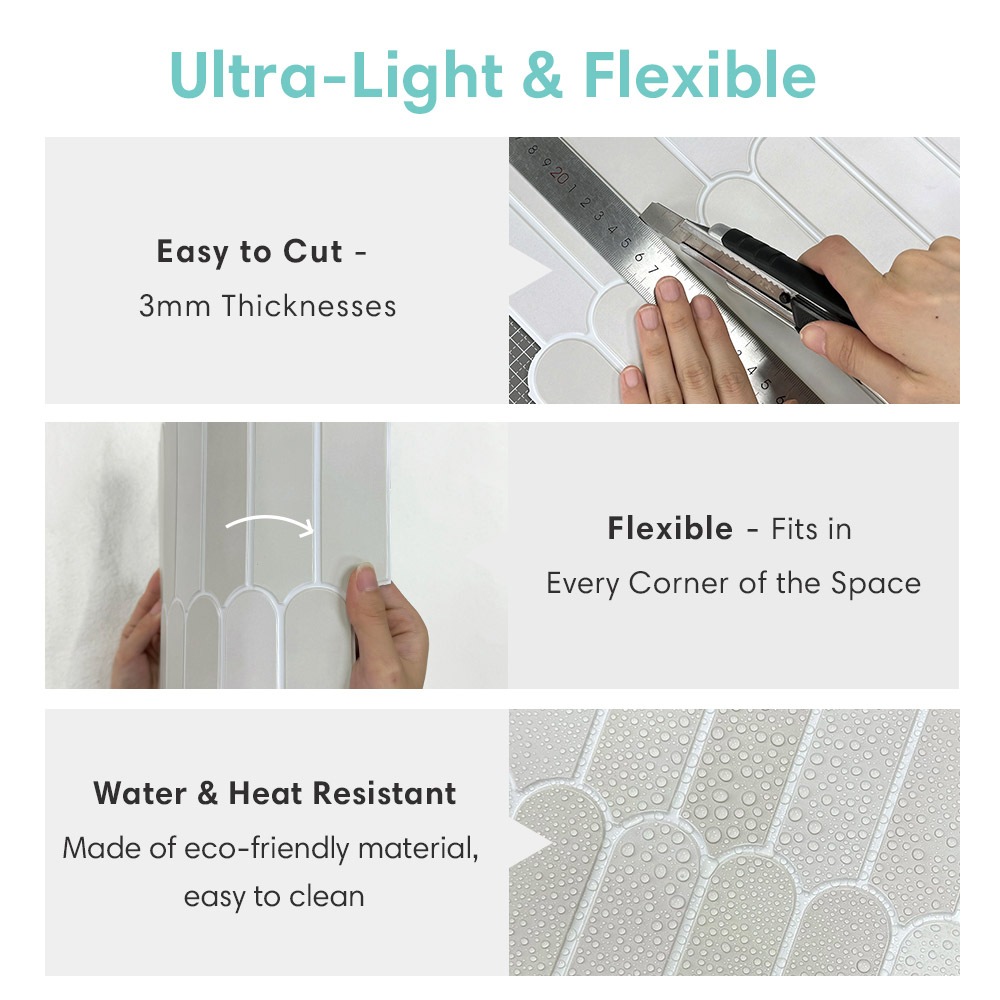 Ultra-Light & Flexible

Easy to Cut -
3mm Thicknesses

Flexible - Fits in
Every Corner of the Space

Water & Heat Resistant
Made of eco-friendly material,
easy to clean