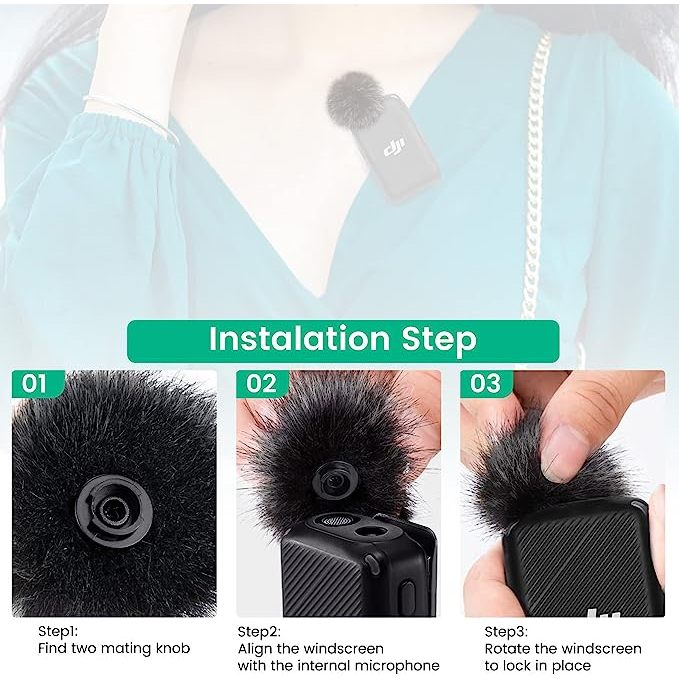 dji

Instalation Step

01

02

03

Step1:
Find two mating knob

Step2:
Align the windscreen with the internal microphone

Step3:
Rotate the windscreen to lock in place