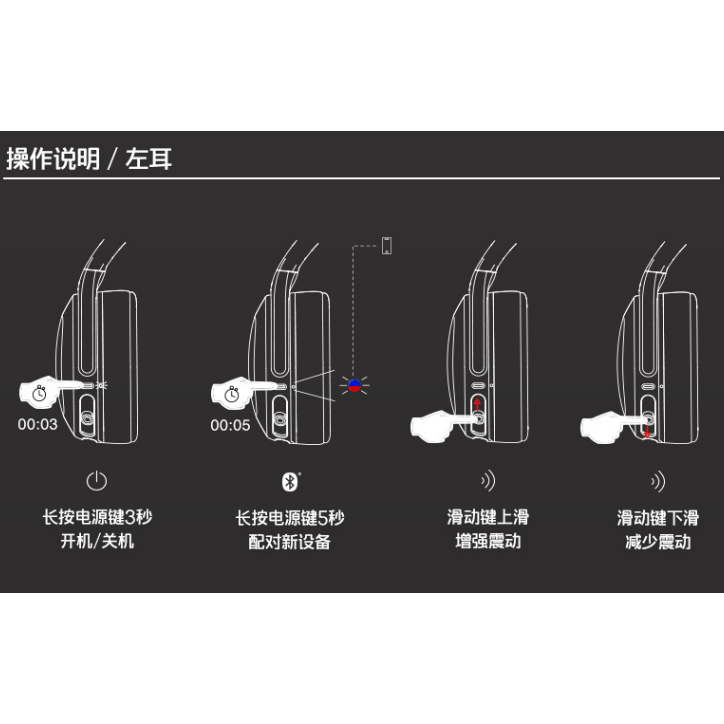 操作说明 / 左耳

00:03

长按电源键3秒
开机/关机

00:05

长按电源键5秒
配对新设备

滑动键上滑
增强震动

滑动键下滑
减少震动