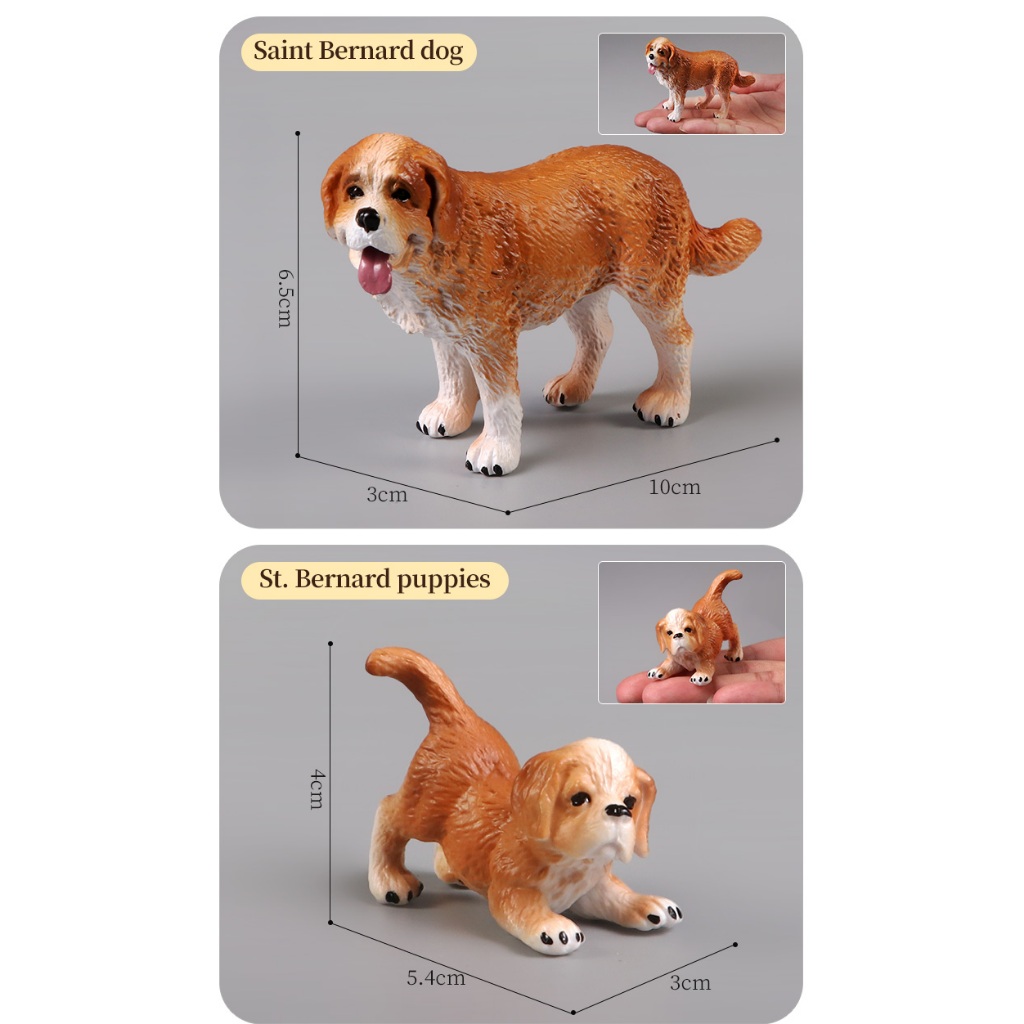 Saint Bernard dog

6.5cm

3cm

10cm

St. Bernard puppies

4cm

5.4cm

3cm