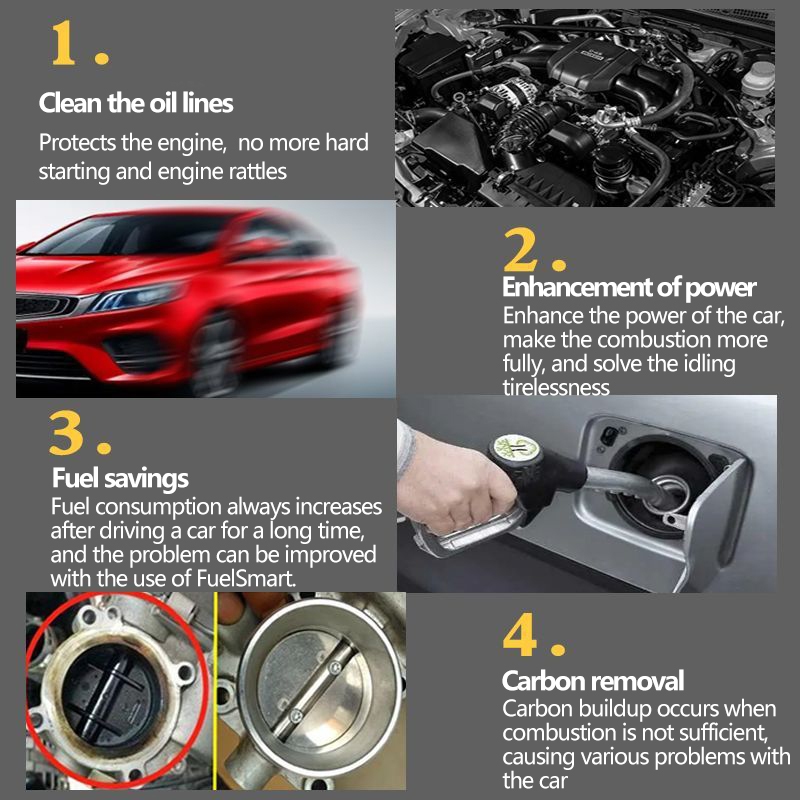 1.

Clean the oil lines

Protects the engine, no more hard starting and engine rattles

2.

Enhancement of power

Enhance the power of the car, make the combustion more fully, and solve the idling tirelessness

3.

Fuel savings

Fuel consumption always increases after driving a car for a long time, and the problem can be improved with the use of FuelSmart.

4.

Carbon removal

Carbon buildup occurs when combustion is not sufficient, causing various problems with the car