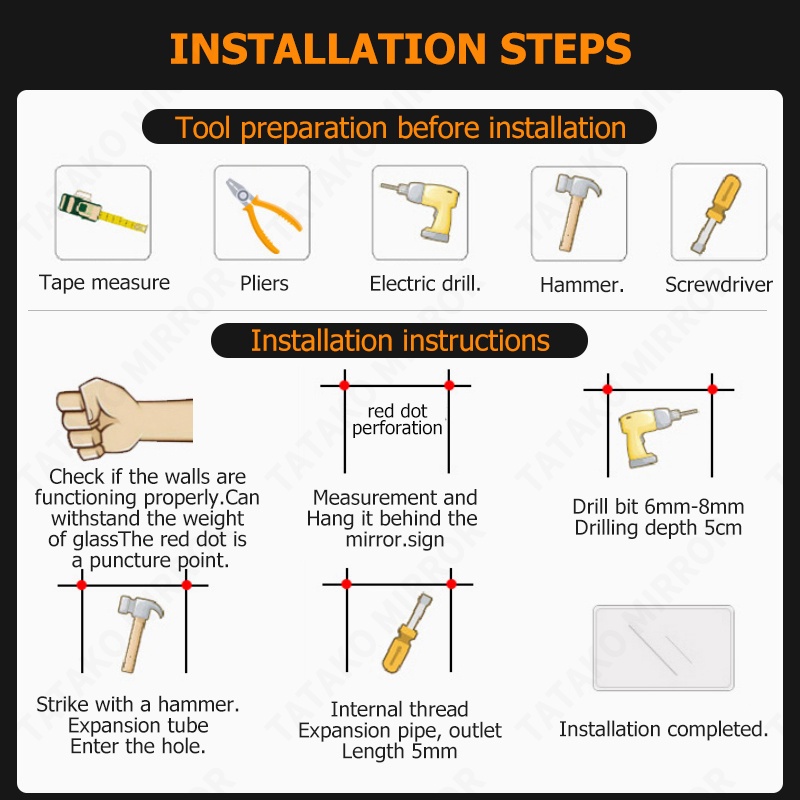 INSTALLATION STEPS

Tool preparation before installation

Tape measure

Pliers

Electric drill.

Hammer.

Screwdriver

Installation instructions

Check if the walls are functioning properly.Can withstand the weight of glassThe red dot is a puncture point.

red dot perforation

Measurement and Hang it behind the mirror.sign

Drill bit 6mm-8mm Drilling depth 5cm

Strike with a hammer. Expansion tube Enter the hole.

Internal thread Expansion pipe, outlet Length 5mm

Installation completed.

TATAKO MIRROR