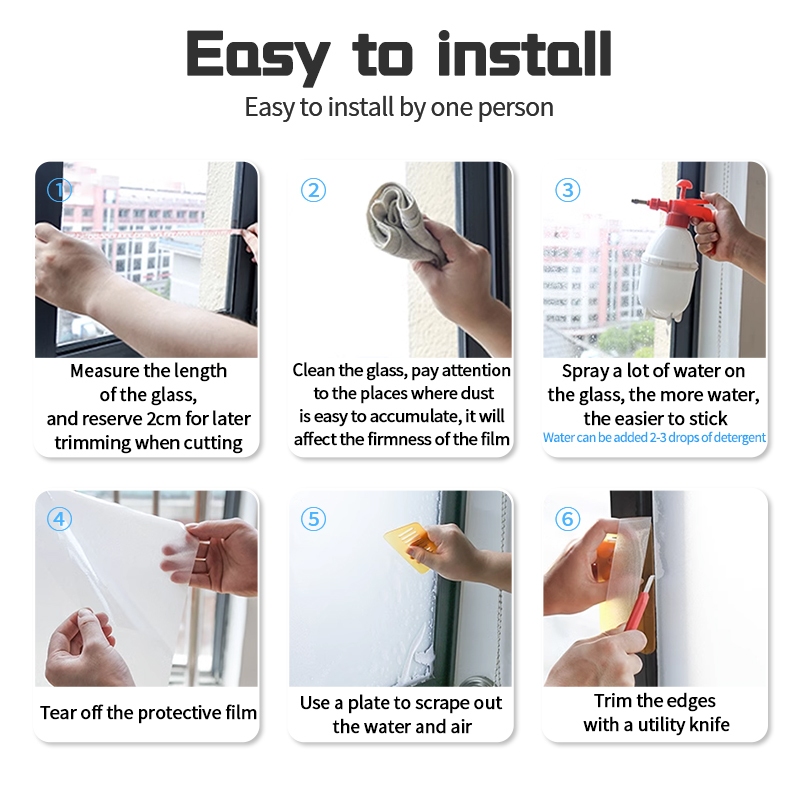 Easy to install

Easy to install by one person

①

Measure the length of the glass, and reserve 2cm for later trimming when cutting

②

Clean the glass, pay attention to the places where dust is easy to accumulate, it will affect the firmness of the film

③

Spray a lot of water on the glass, the more water, the easier to stick

Water can be added 2-3 drops of detergent

④

Tear off the protective film

⑤

Use a plate to scrape out the water and air

⑥

Trim the edges with a utility knife