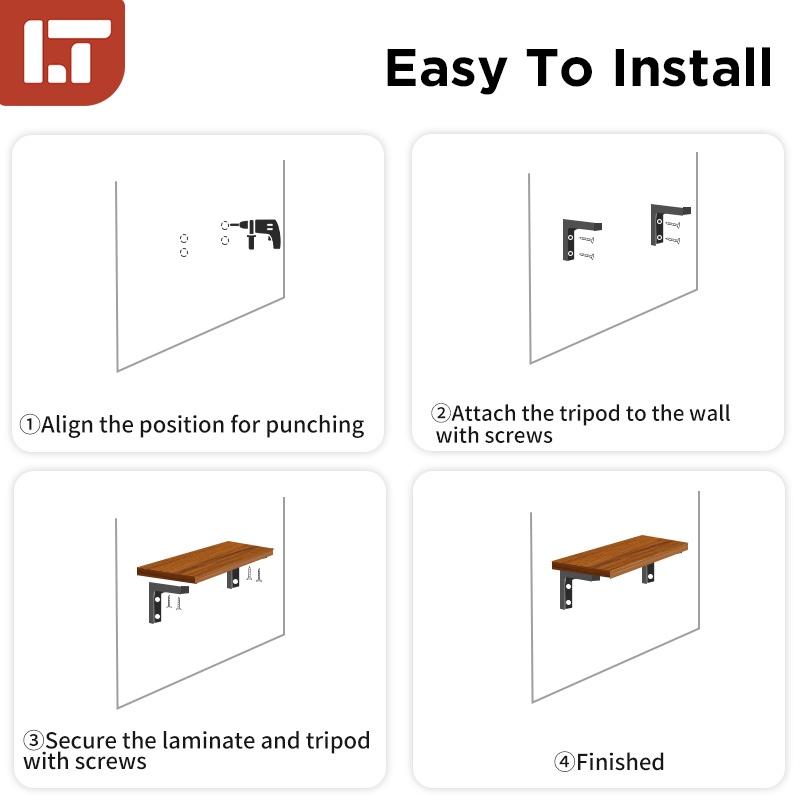 Easy To Install

①Align the position for punching

②Attach the tripod to the wall with screws

③Secure the laminate and tripod with screws

④Finished