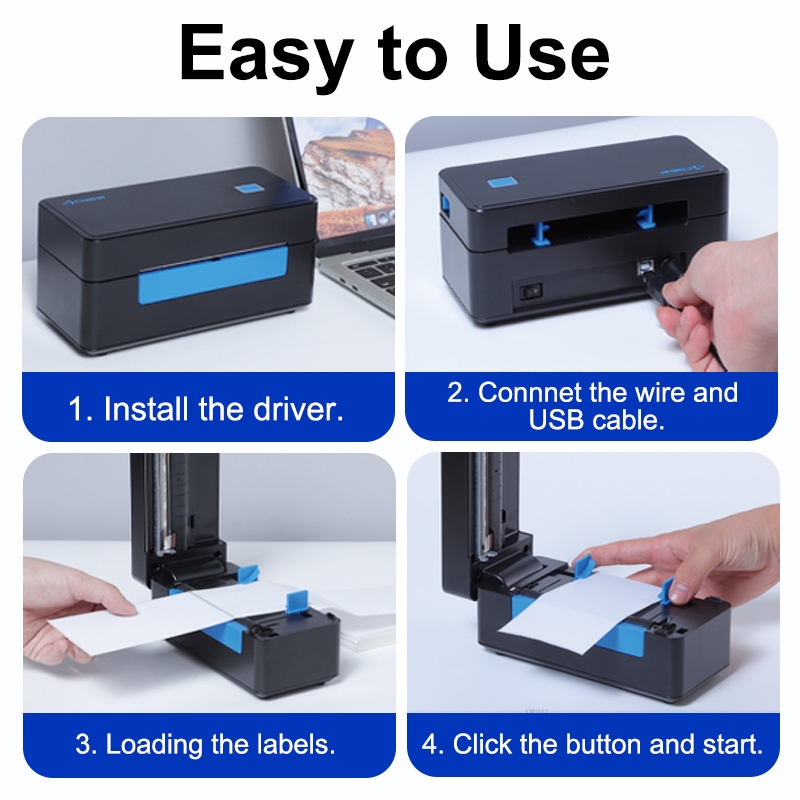 Easy to Use

1. Install the driver.

2. Connnet the wire and USB cable.

3. Loading the labels.

4. Click the button and start.