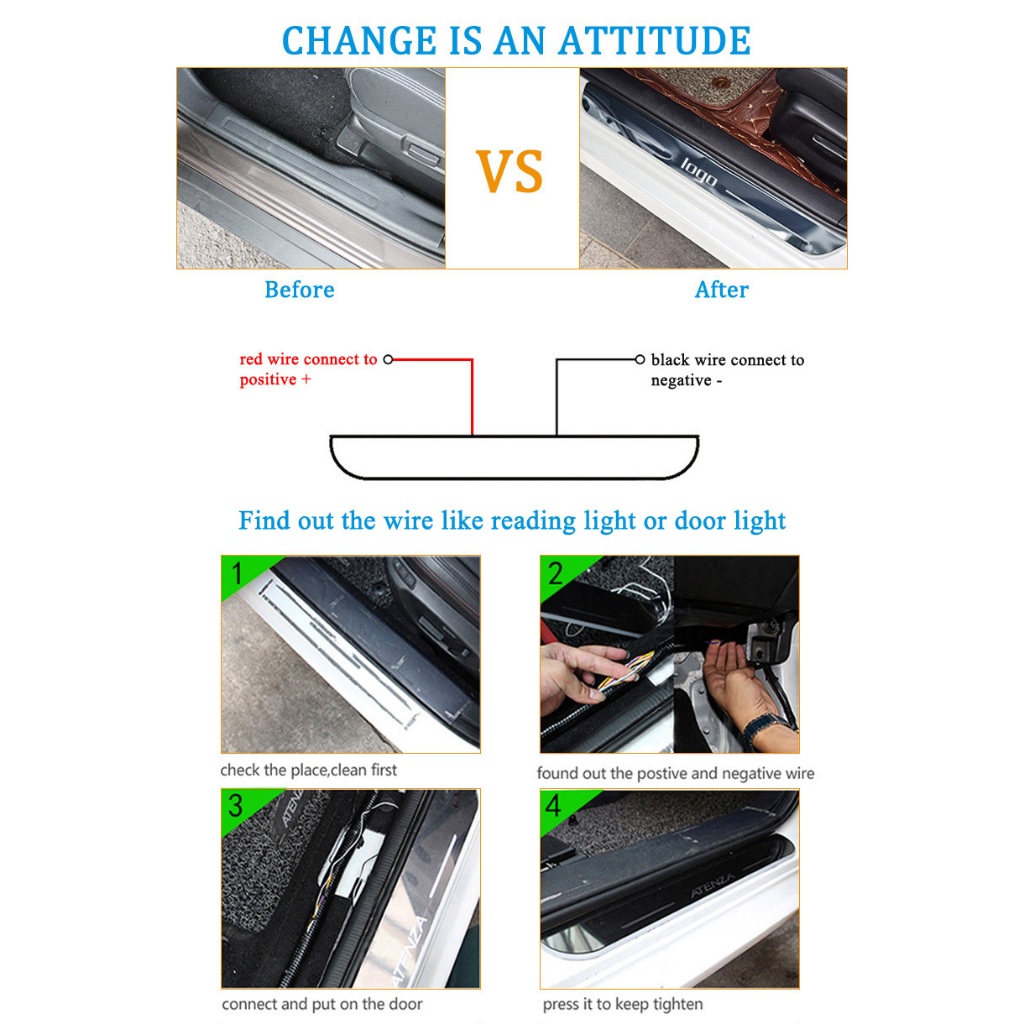 CHANGE IS AN ATTITUDE

VS

logo

Before

After

red wire connect to positive +

black wire connect to negative -

Find out the wire like reading light or door light

1

check the place,clean first

2

found out the postive and negative wire

3

ATENZA

ATENZA

connect and put on the door

4

ATENZA

press it to keep tighten