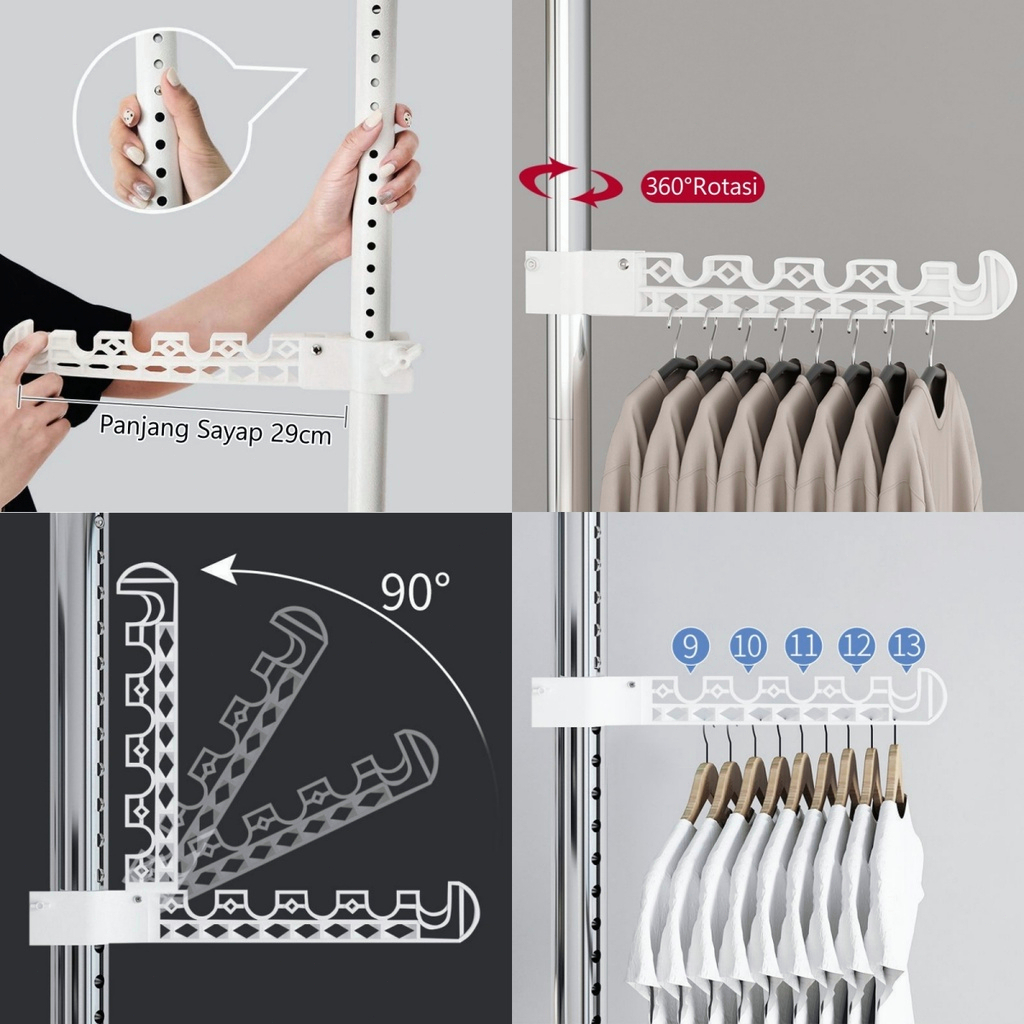 Panjang Sayap 29cm

360°Rotasi

90°

9 10 11 12 13