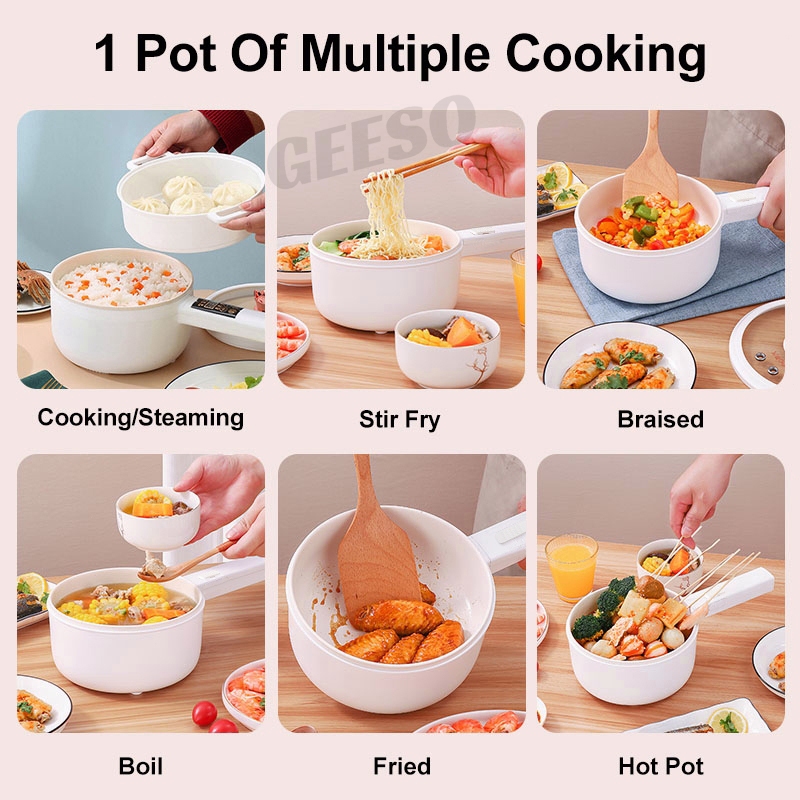 1 Pot Of Multiple Cooking

GEESO

Cooking/Steaming

Stir Fry

Braised

Boil

Fried

Hot Pot