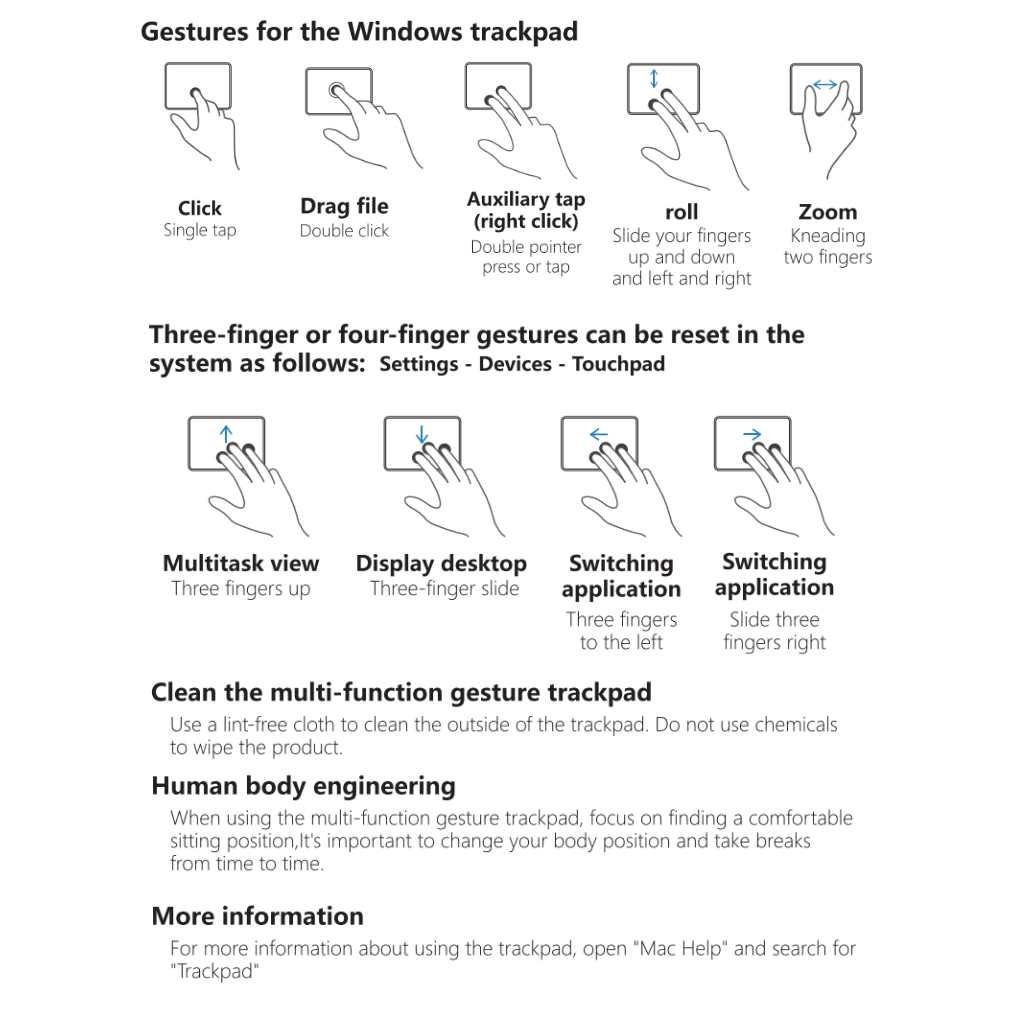 Gestures for the Windows trackpad

Click
Single tap

Drag file
Double click

Auxiliary tap (right click)
Double pointer press or tap

roll
Slide your fingers up and down and left and right

Zoom
Kneading two fingers

Three-finger or four-finger gestures can be reset in the system as follows: Settings - Devices - Touchpad

Multitask view
Three fingers up

Display desktop
Three-finger slide

Switching application
Three fingers to the left

Switching application
Slide three fingers right

Clean the multi-function gesture trackpad
Use a lint-free cloth to clean the outside of the trackpad. Do not use chemicals to wipe the product.

Human body engineering
When using the multi-function gesture trackpad, focus on finding a comfortable sitting position,It's important to change your body position and take breaks from time to time.

More information
For more information about using the trackpad, open "Mac Help" and search for "Trackpad"