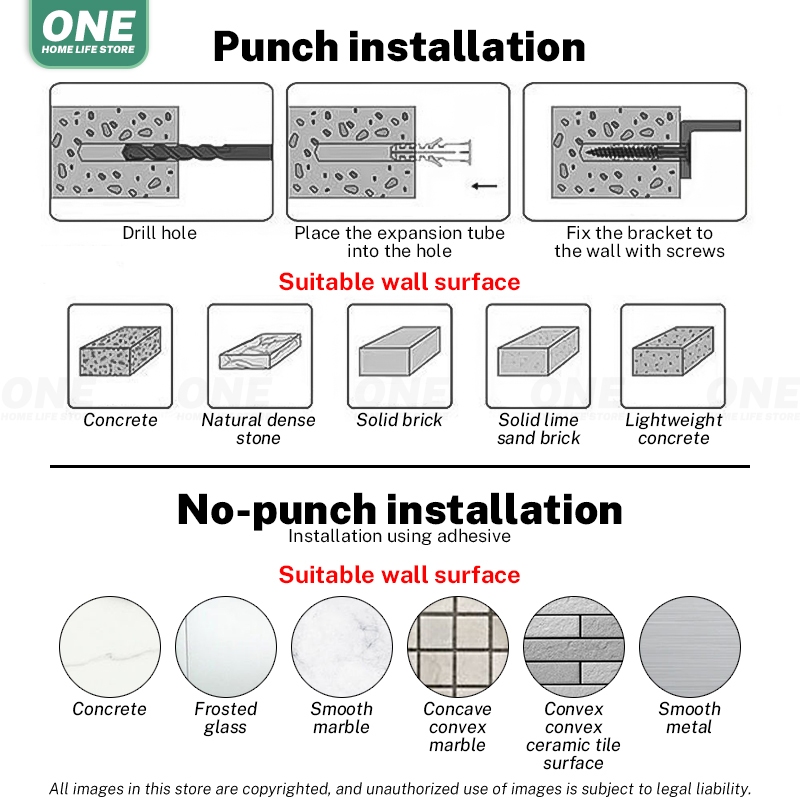 ONE
HOME LIFE STORE

Punch installation

Drill hole

Place the expansion tube into the hole

Fix the bracket to the wall with screws

Suitable wall surface

Concrete

Natural dense stone

Solid brick

Solid lime sand brick

Lightweight concrete

No-punch installation
Installation using adhesive

Suitable wall surface

Concrete

Frosted glass

Smooth marble

Concave convex marble

Convex convex ceramic tile surface

Smooth metal

All images in this store are copyrighted, and unauthorized use of images is subject to legal liability.