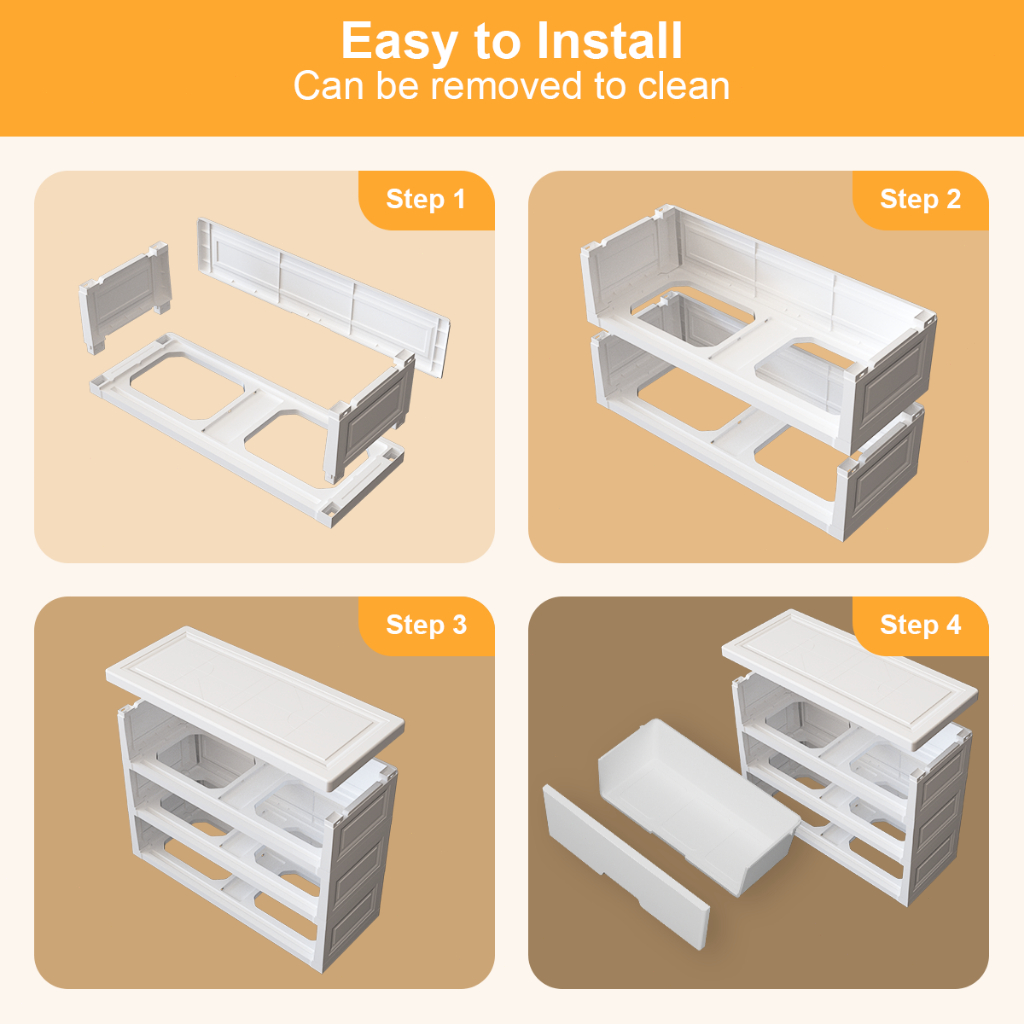 Easy to Install
Can be removed to clean

Step 1

Step 2

Step 3

Step 4