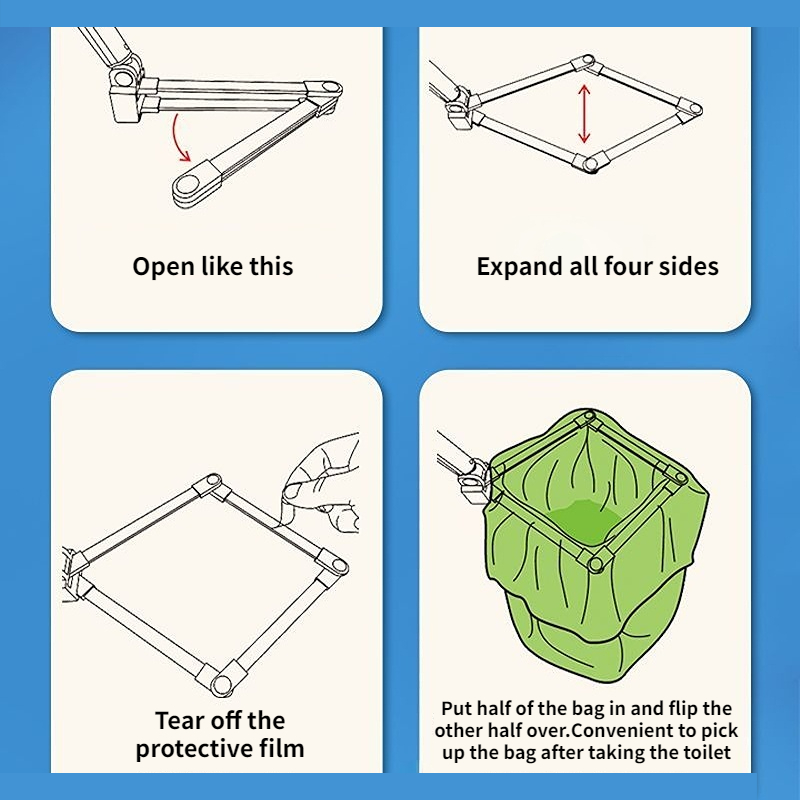 Open like this

Expand all four sides

Tear off the protective film

Put half of the bag in and flip the other half over.Convenient to pick up the bag after taking the toilet