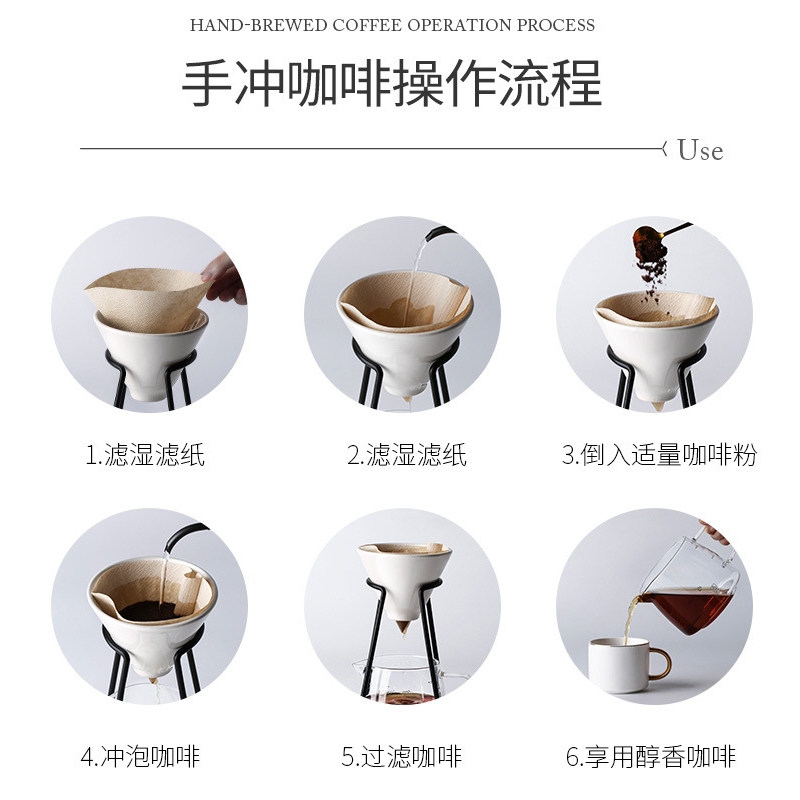 HAND-BREWED COFFEE OPERATION PROCESS

手冲咖啡操作流程

Use

1.滤湿滤纸

2.滤湿滤纸

3.倒入适量咖啡粉

4.冲泡咖啡

5.过滤咖啡

6.享用醇香咖啡