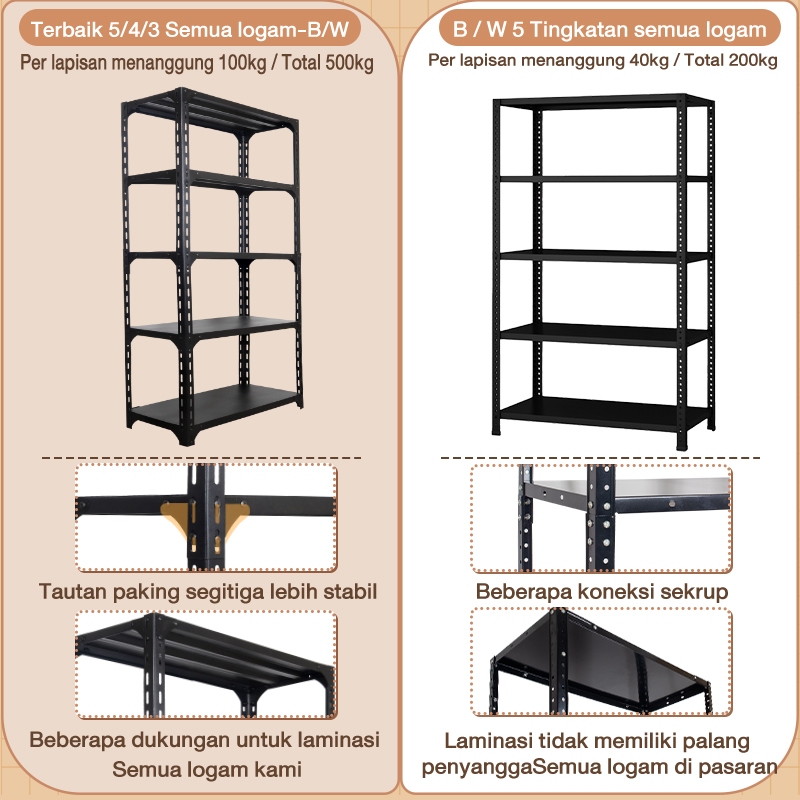 Terbaik 5/4/3 Semua logam-B/W

Per lapisan menanggung 100kg / Total 500kg

Tautan paking segitiga lebih stabil

Beberapa dukungan untuk laminasi Semua logam kami

B / W 5 Tingkatan semua logam

Per lapisan menanggung 40kg / Total 200kg

Beberapa koneksi sekrup

Laminasi tidak memiliki palang penyanggaSemua logam di pasaran