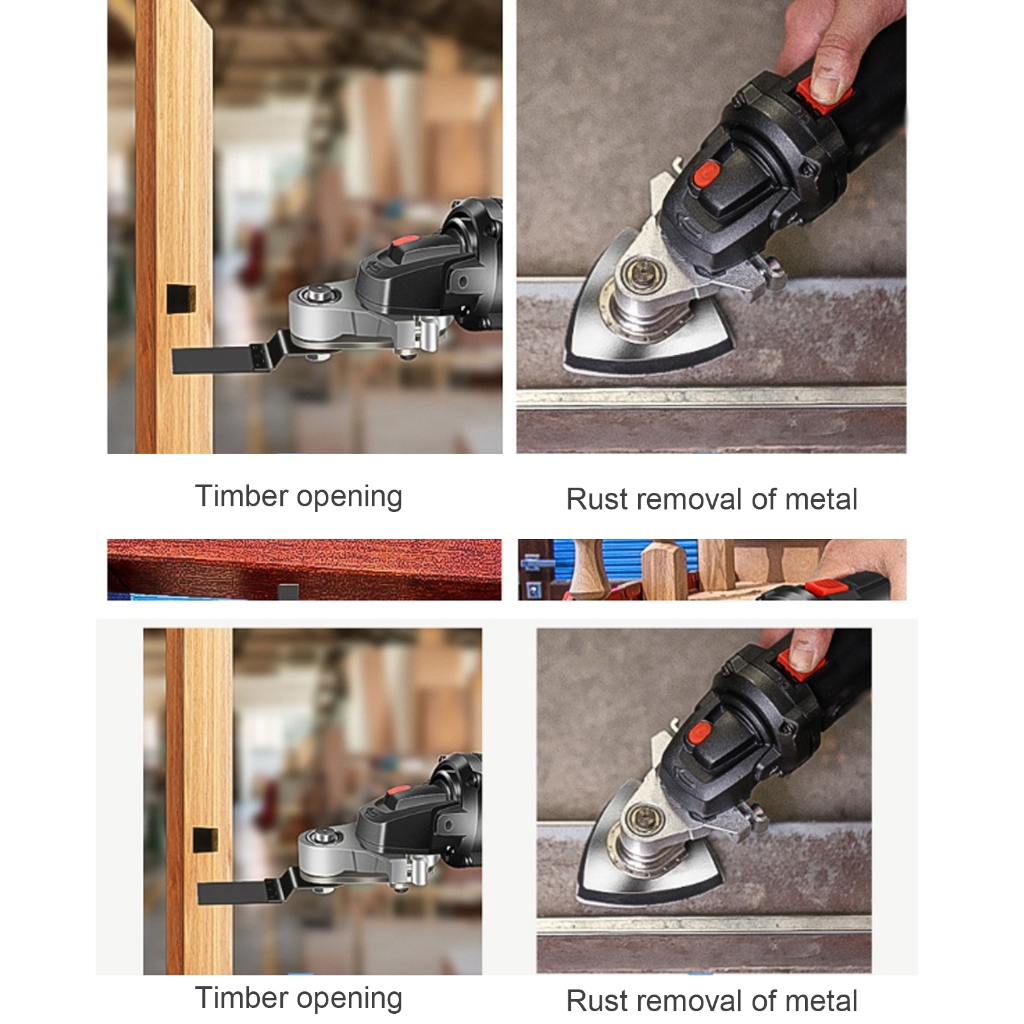 Timber opening

Rust removal of metal

Timber opening

Rust removal of metal