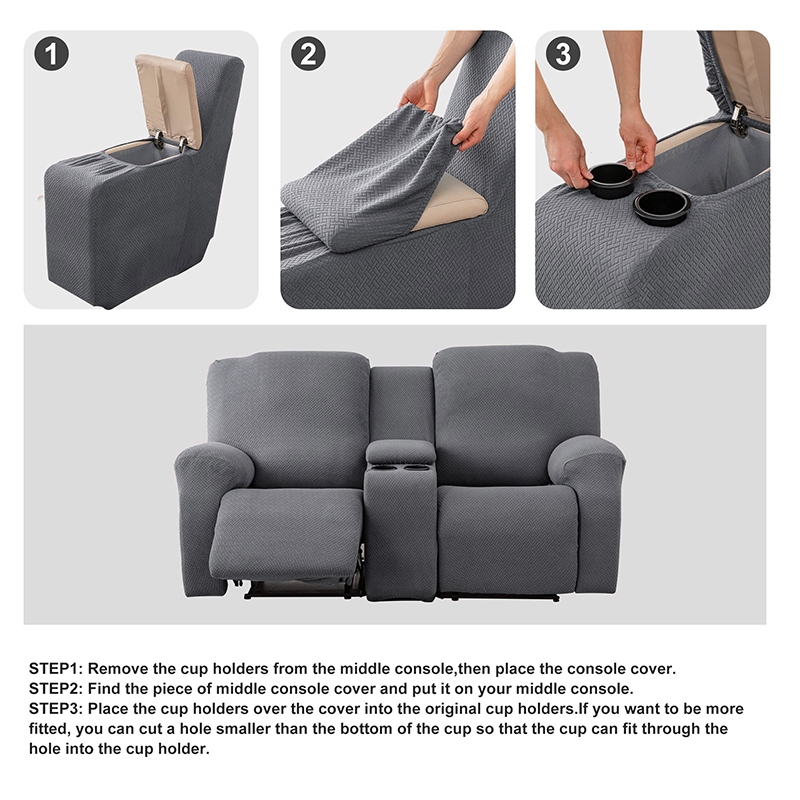 1

2

3

STEP1: Remove the cup holders from the middle console,then place the console cover.
STEP2: Find the piece of middle console cover and put it on your middle console.
STEP3: Place the cup holders over the cover into the original cup holders.If you want to be more fitted, you can cut a hole smaller than the bottom of the cup so that the cup can fit through the hole into the cup holder.