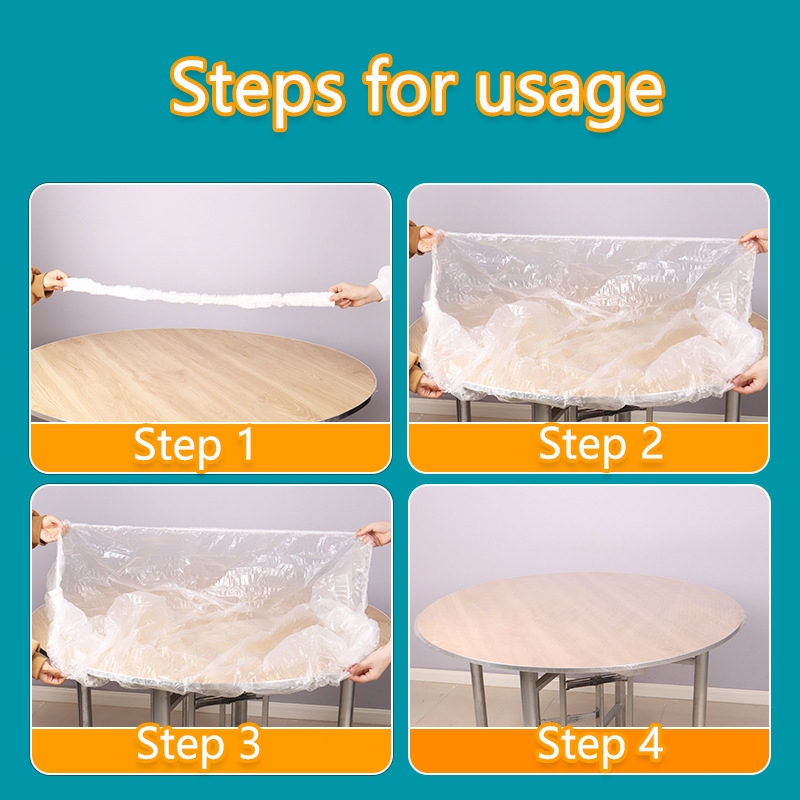 Steps for usage

Step 1

Step 2

Step 3

Step 4