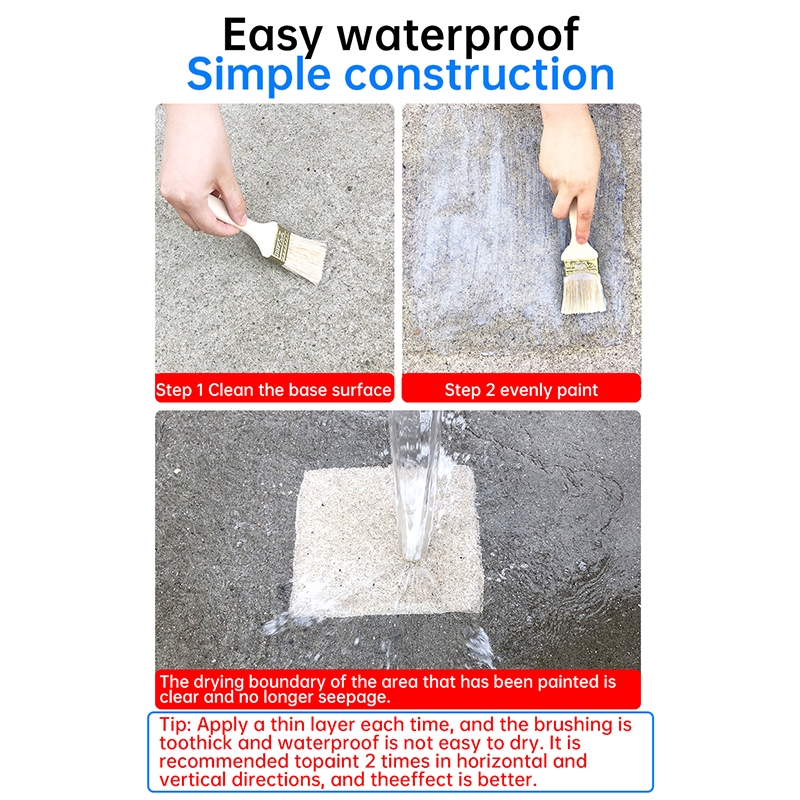 Easy waterproof
Simple construction

Step 1 Clean the base surface

Step 2 evenly paint

The drying boundary of the area that has been painted is clear and no longer seepage.

Tip: Apply a thin layer each time, and the brushing is toothick and waterproof is not easy to dry. It is recommended topaint 2 times in horizontal and vertical directions, and theeffect is better.