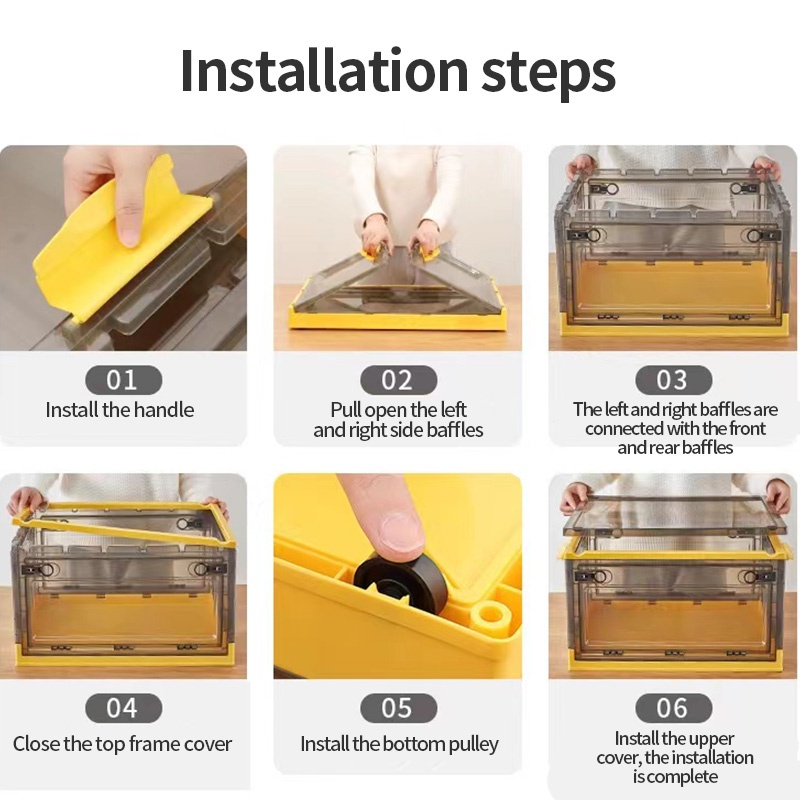 Installation steps

01
Install the handle

02
Pull open the left and right side baffles

03
The left and right baffles are connected with the front and rear baffles

04
Close the top frame cover

05
Install the bottom pulley

06
Install the upper cover, the installation is complete