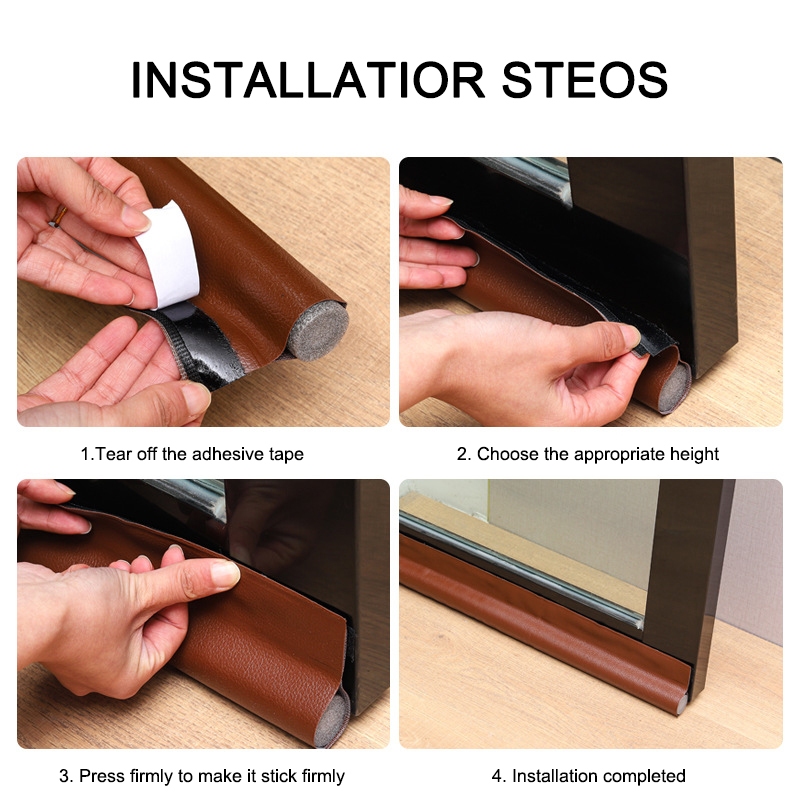 INSTALLATIOR STEOS

1.Tear off the adhesive tape

2. Choose the appropriate height

3. Press firmly to make it stick firmly

4. Installation completed