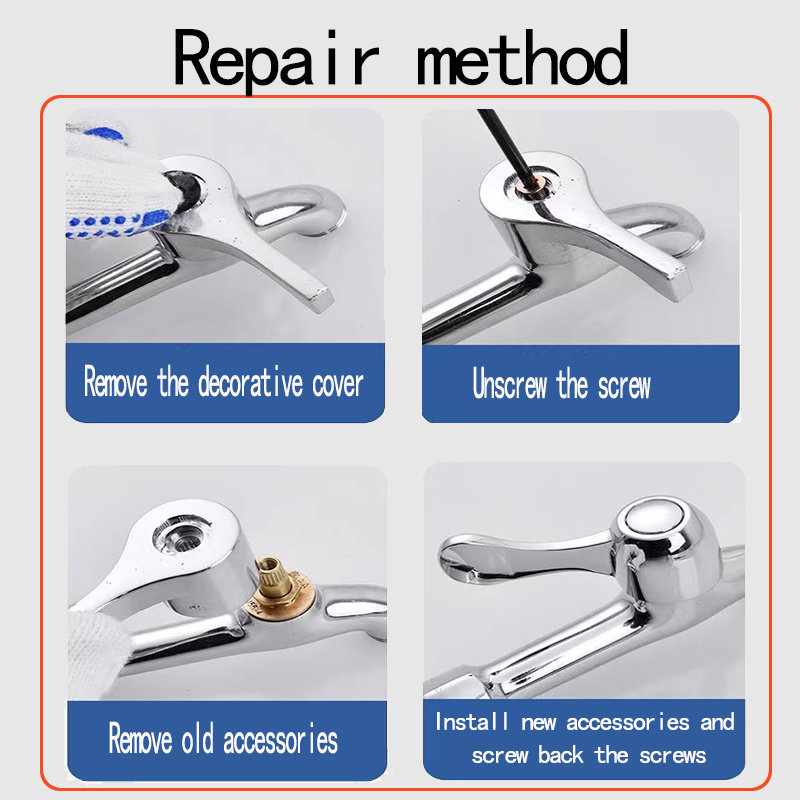 Repair method

Remove the decorative cover

Unscrew the screw

Remove old accessories

Install new accessories and screw back the screws