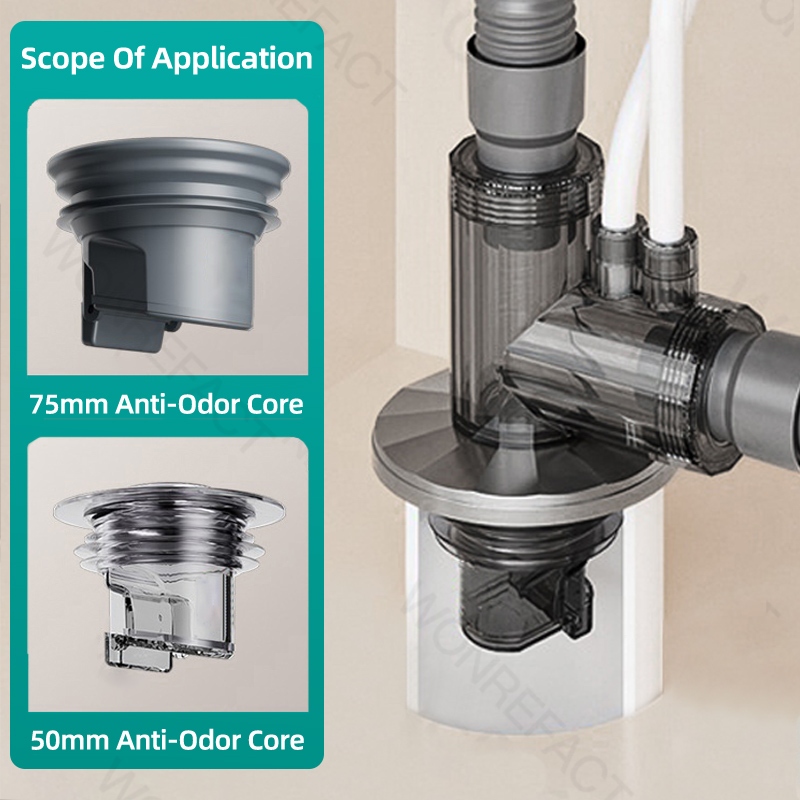 Scope Of Application

75mm Anti-Odor Core

50mm Anti-Odor Core

WONREFACT