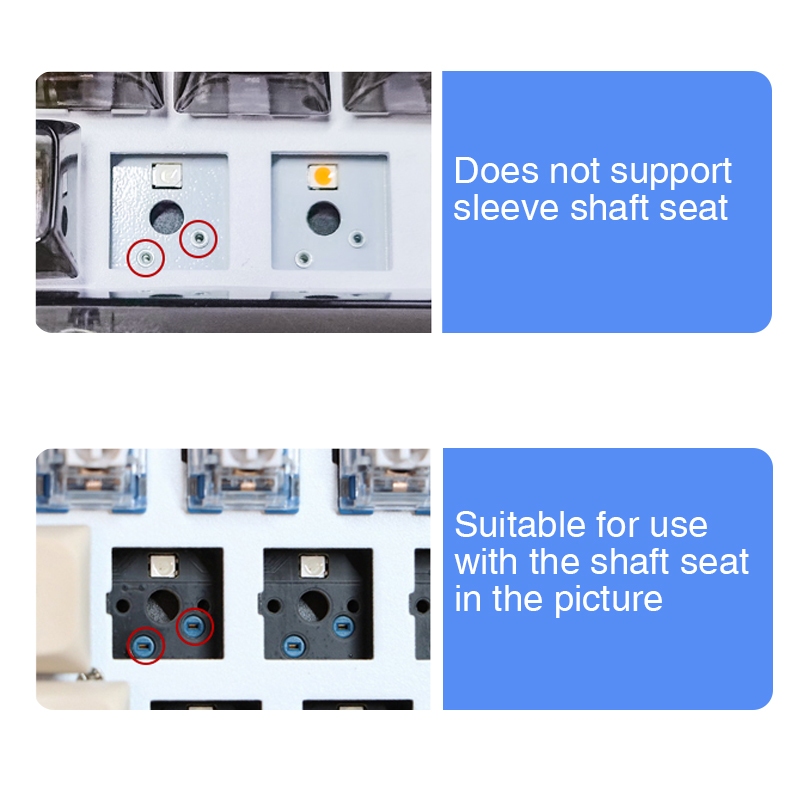 Does not support sleeve shaft seat

Suitable for use with the shaft seat in the picture