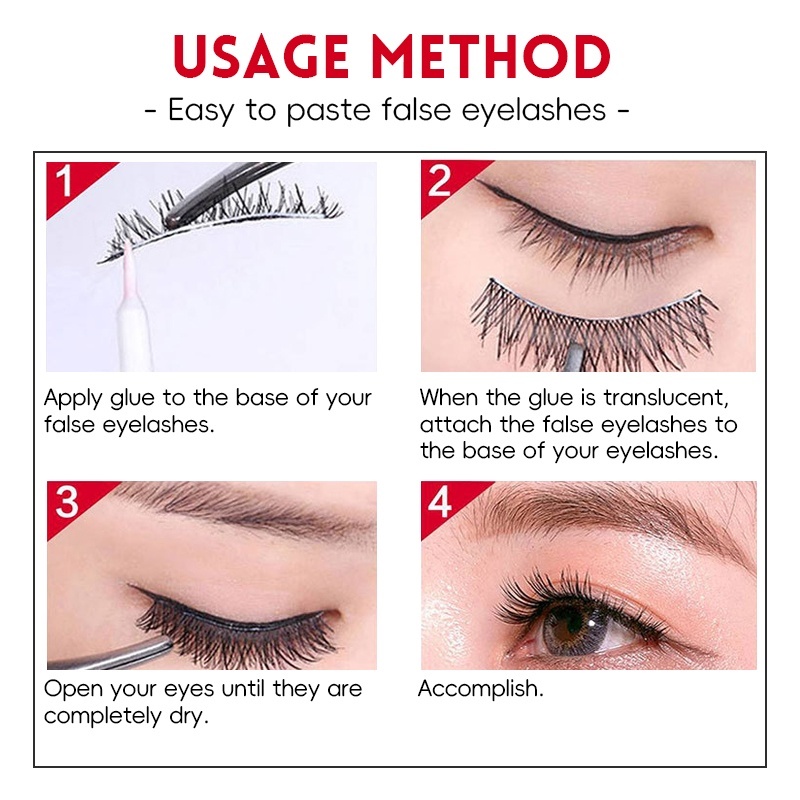 USAGE METHOD

- Easy to paste false eyelashes -

1

Apply glue to the base of your false eyelashes.

2

When the glue is translucent, attach the false eyelashes to the base of your eyelashes.

3

Open your eyes until they are completely dry.

4

Accomplish.