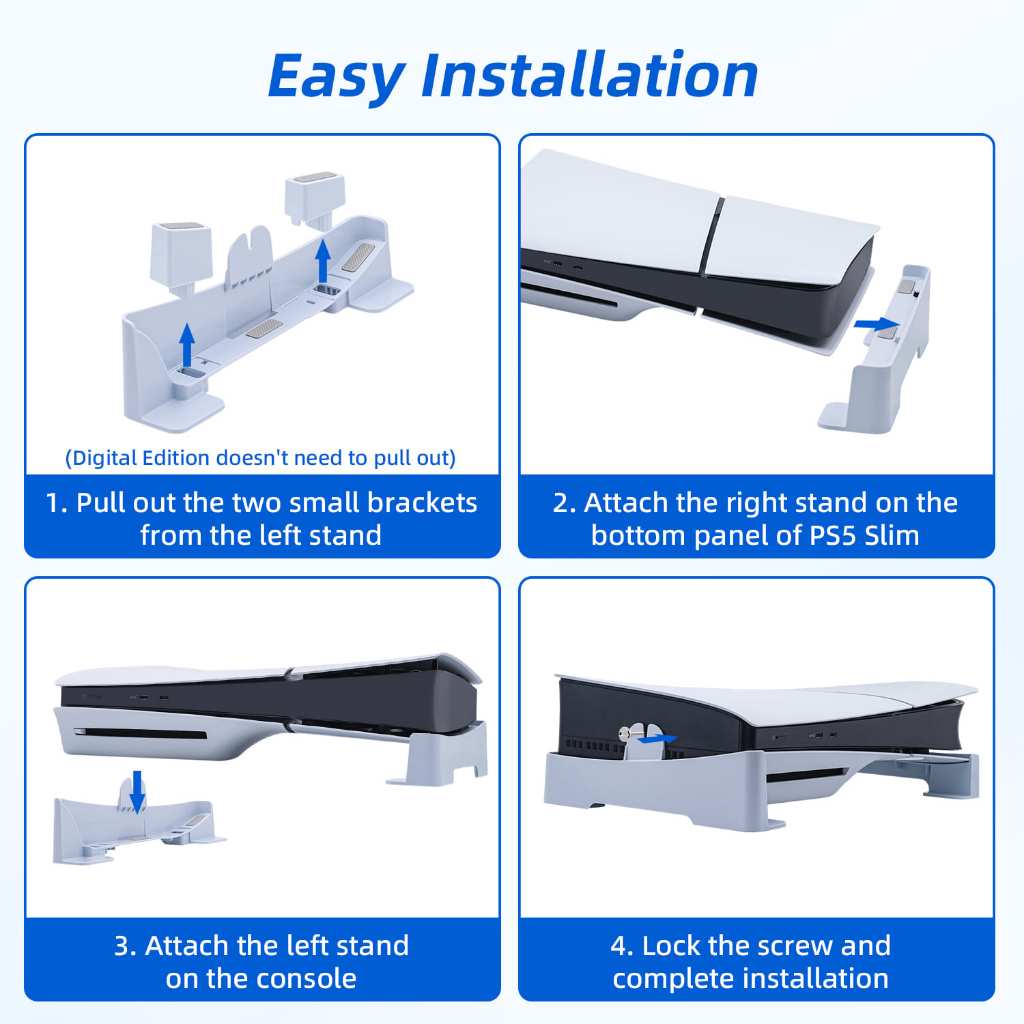 Easy Installation

(Digital Edition doesn't need to pull out)

1. Pull out the two small brackets from the left stand

2. Attach the right stand on the bottom panel of PS5 Slim

3. Attach the left stand on the console

4. Lock the screw and complete installation