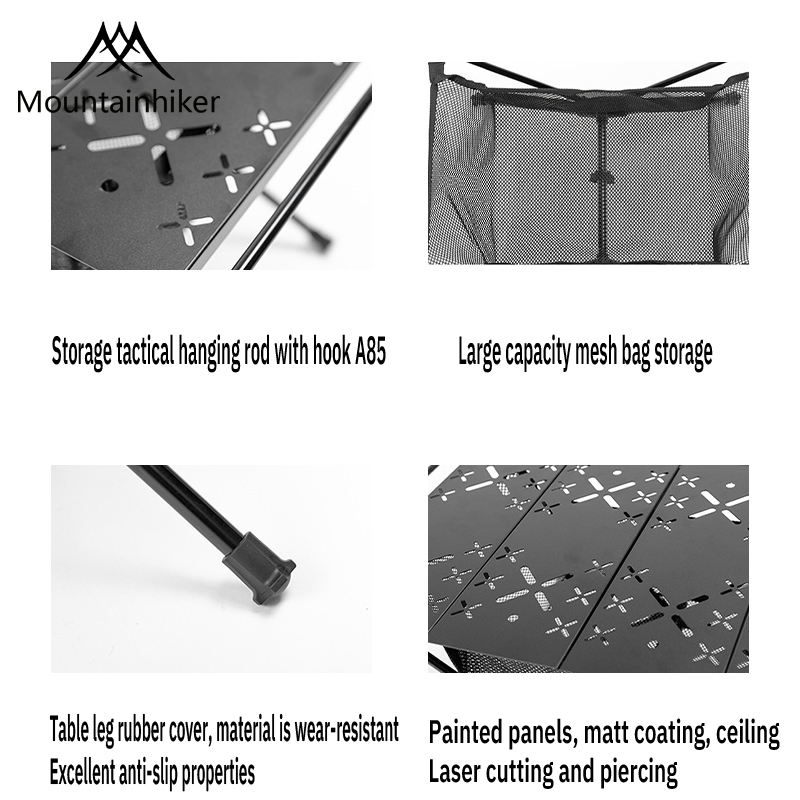 Mountainhiker

Storage tactical hanging rod with hook A85

Large capacity mesh bag storage

Table leg rubber cover, material is wear-resistant
Excellent anti-slip properties

Painted panels, matt coating, ceiling
Laser cutting and piercing