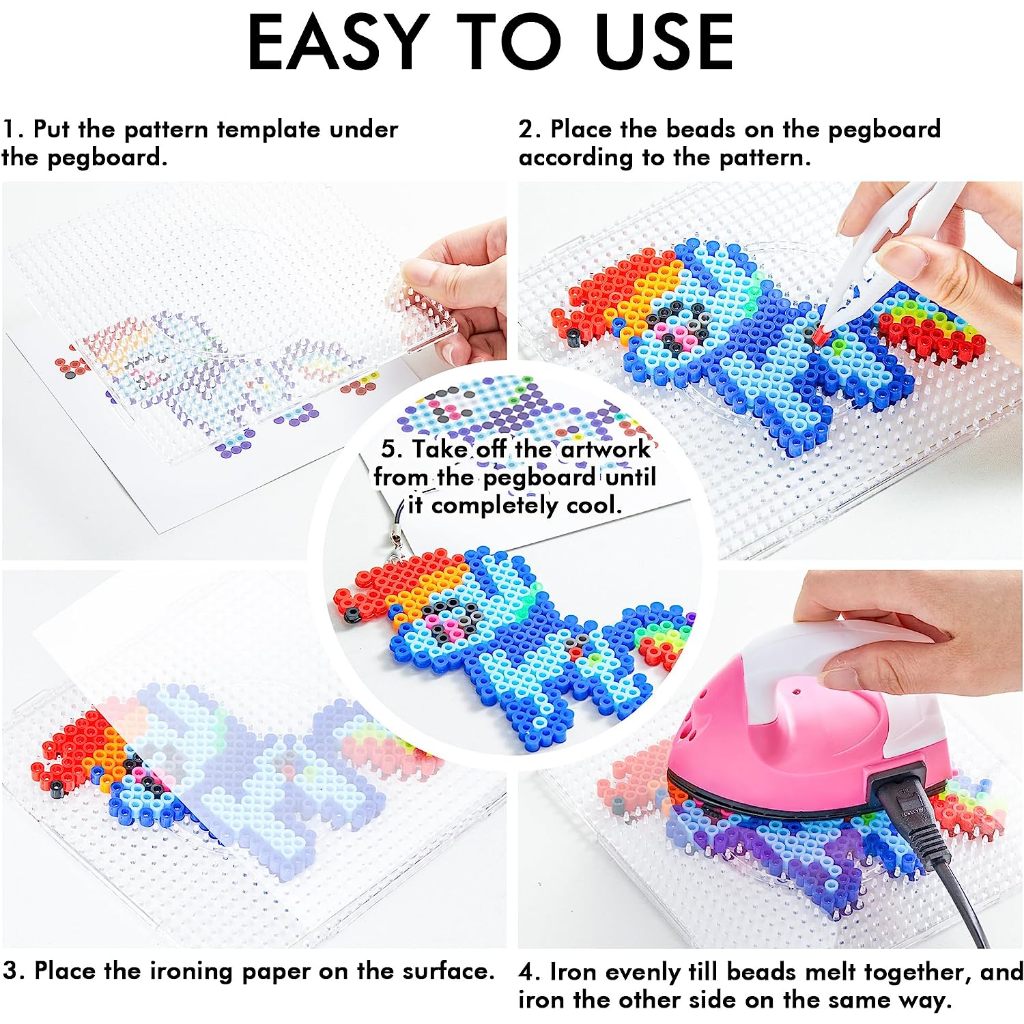 EASY TO USE

1. Put the pattern template under the pegboard.

2. Place the beads on the pegboard according to the pattern.

5. Take off the artwork from the pegboard until it completely cool.

3. Place the ironing paper on the surface.

4. Iron evenly till beads melt together, and iron the other side on the same way.