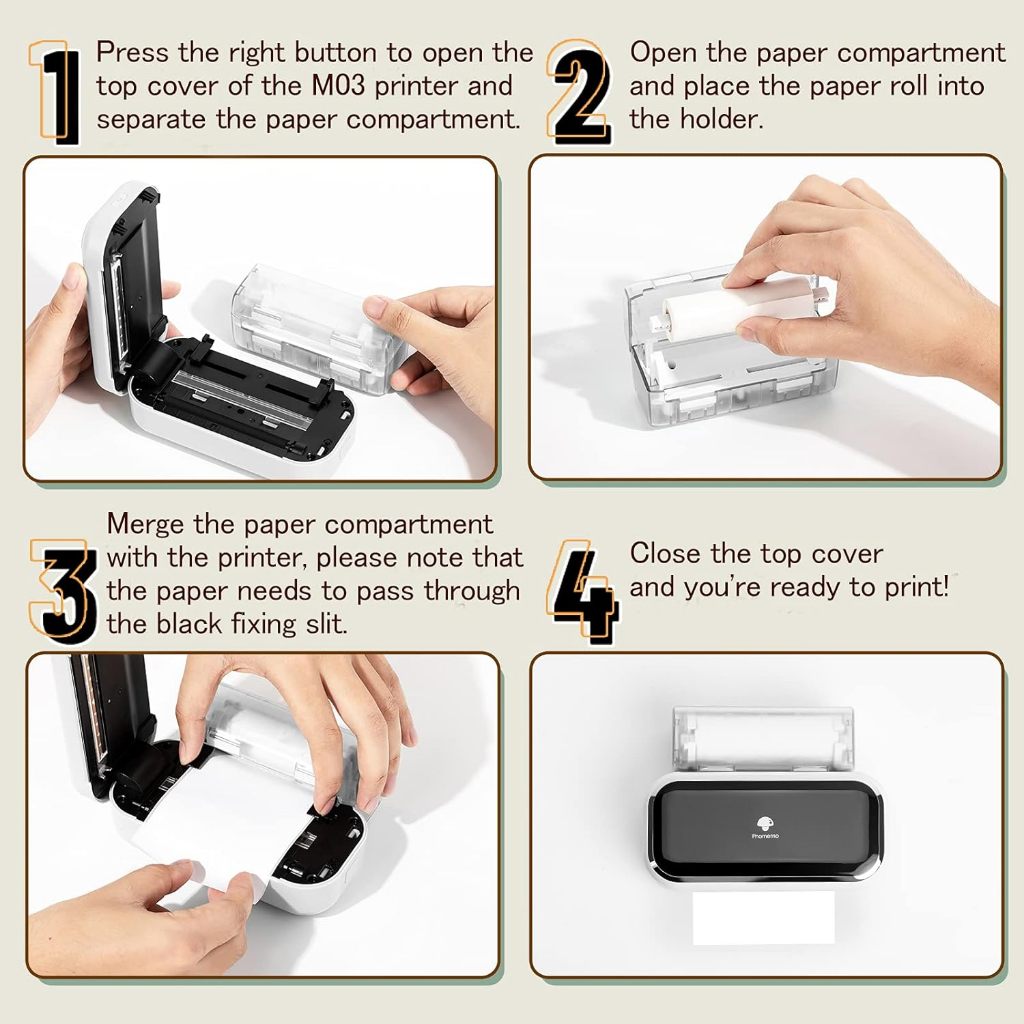 1 Press the right button to open the top cover of the M03 printer and separate the paper compartment.

2 Open the paper compartment and place the paper roll into the holder.

3 Merge the paper compartment with the printer, please note that the paper needs to pass through the black fixing slit.

4 Close the top cover and you're ready to print!

Phomemo