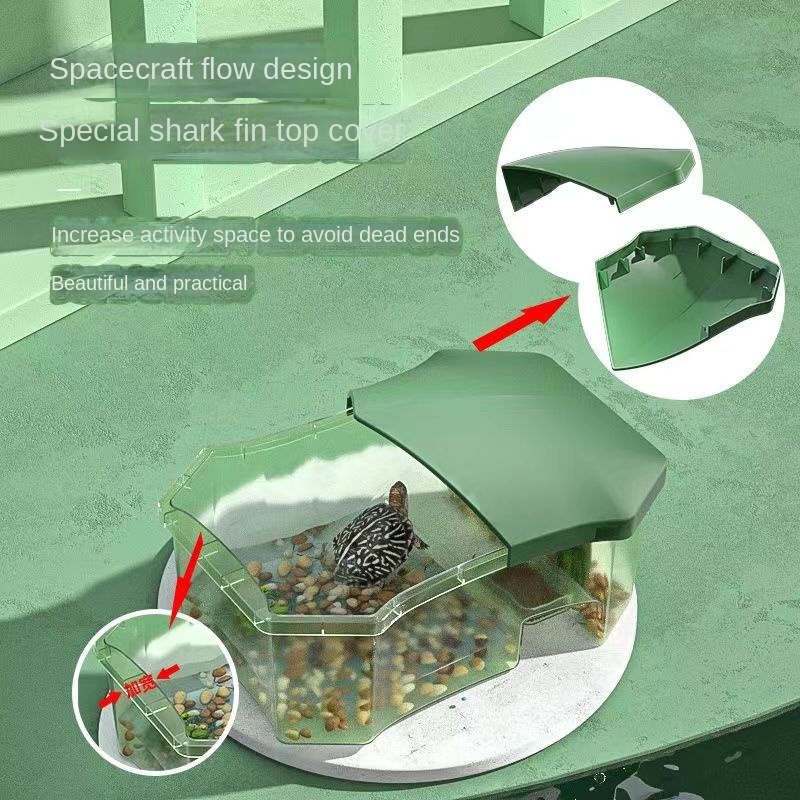 Spacecraft flow design

Special shark fin top cover

Increase activity space to avoid dead ends

Beautiful and practical

加宽