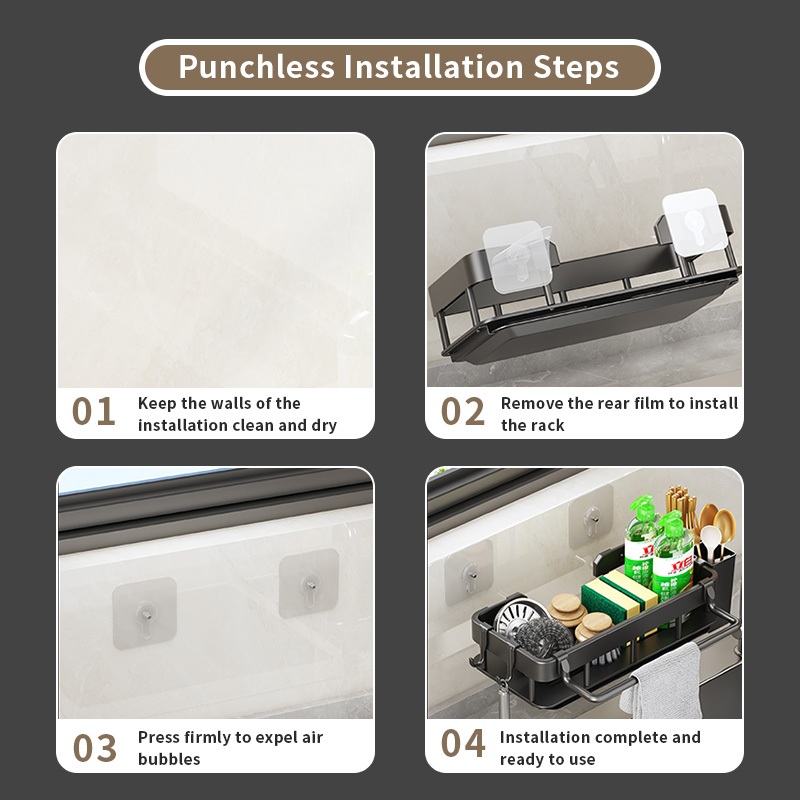 Punchless Installation Steps

01 Keep the walls of the installation clean and dry

02 Remove the rear film to install the rack

03 Press firmly to expel air bubbles

04 Installation complete and ready to use