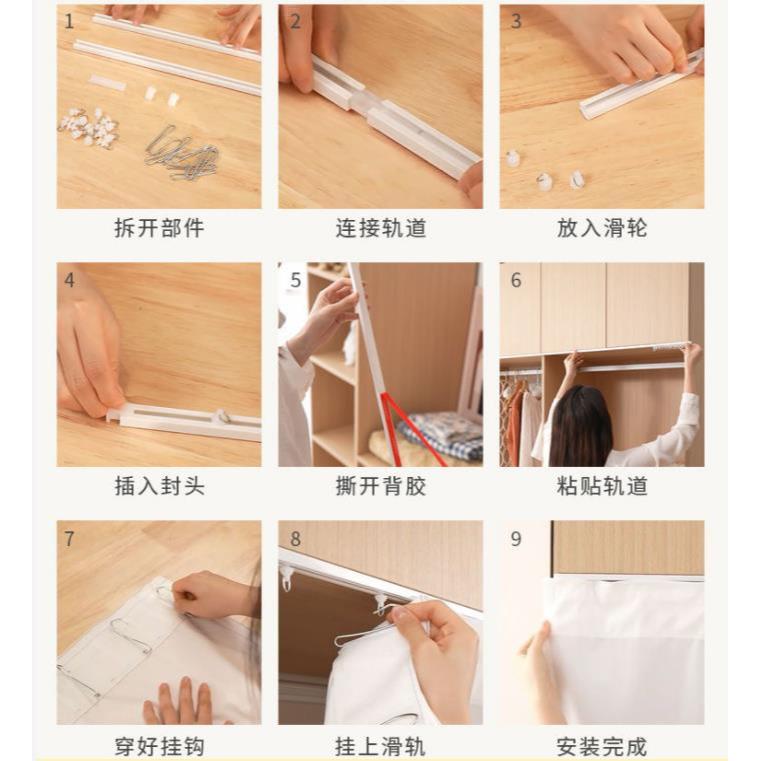 1
拆开部件

2
连接轨道

3
放入滑轮

4
插入封头

5
撕开背胶

6
粘贴轨道

7
穿好挂钩

8
挂上滑轨

9
安装完成